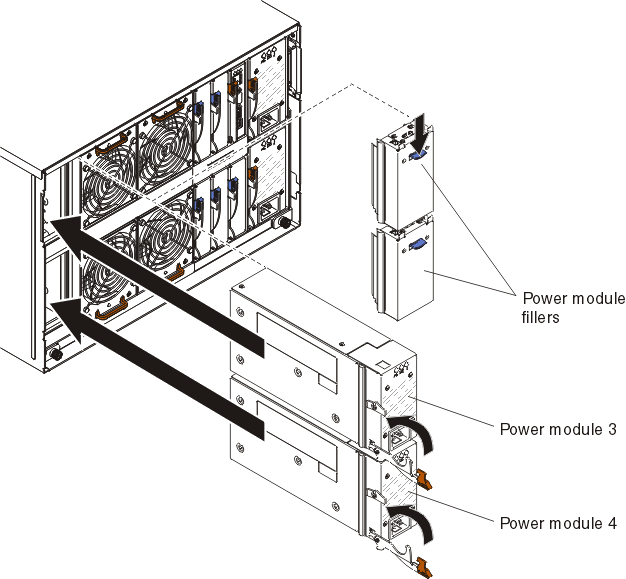 Power module fillers

Power module 3

Power module 4