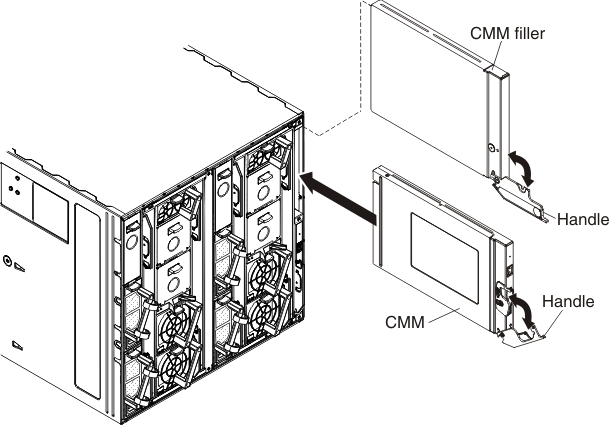 CMM filler
Handle
Handle
CMM