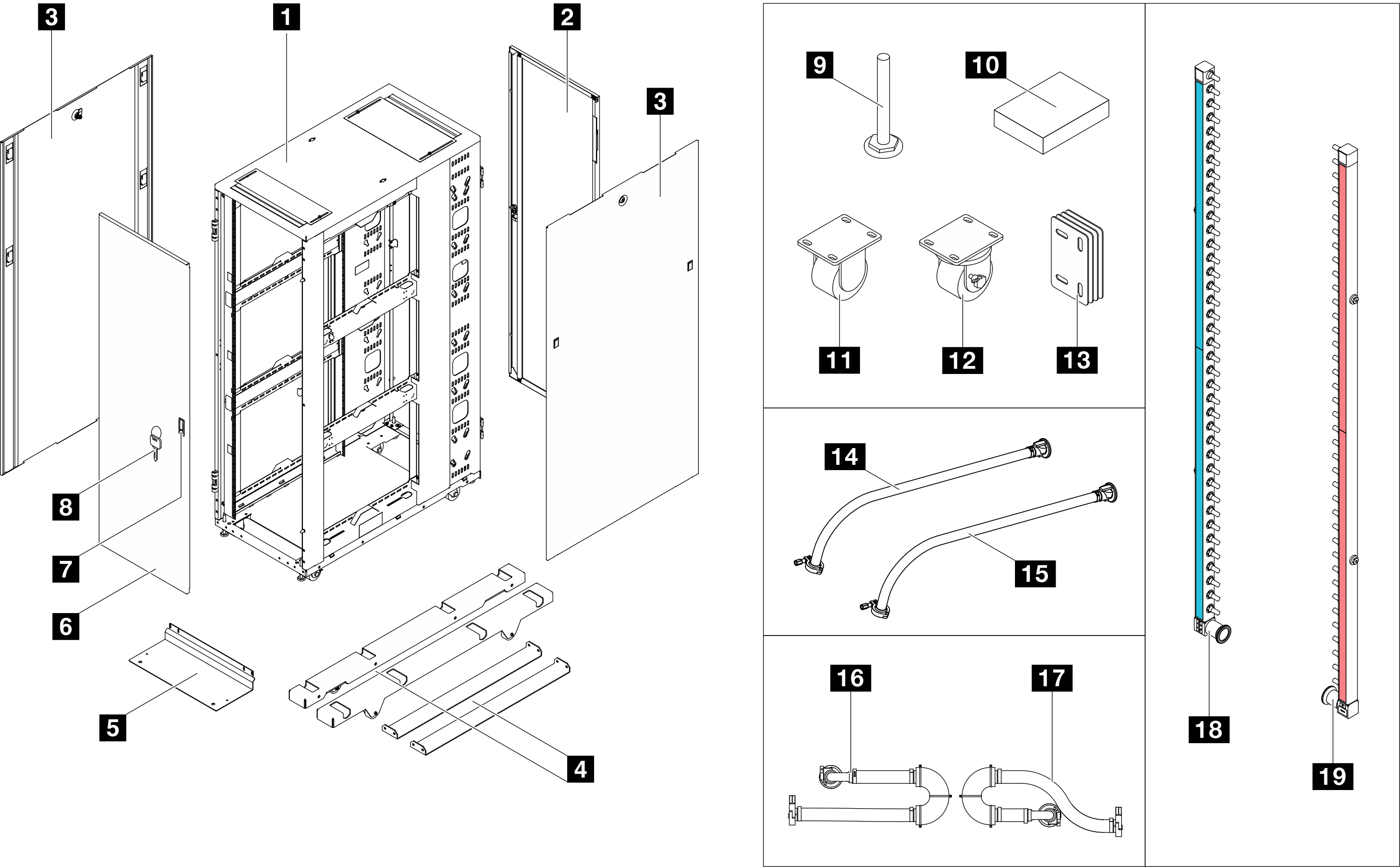 3
1
2
3
8
7
6
5
4
9
10
11
12
13
14
15
16
17
18
19