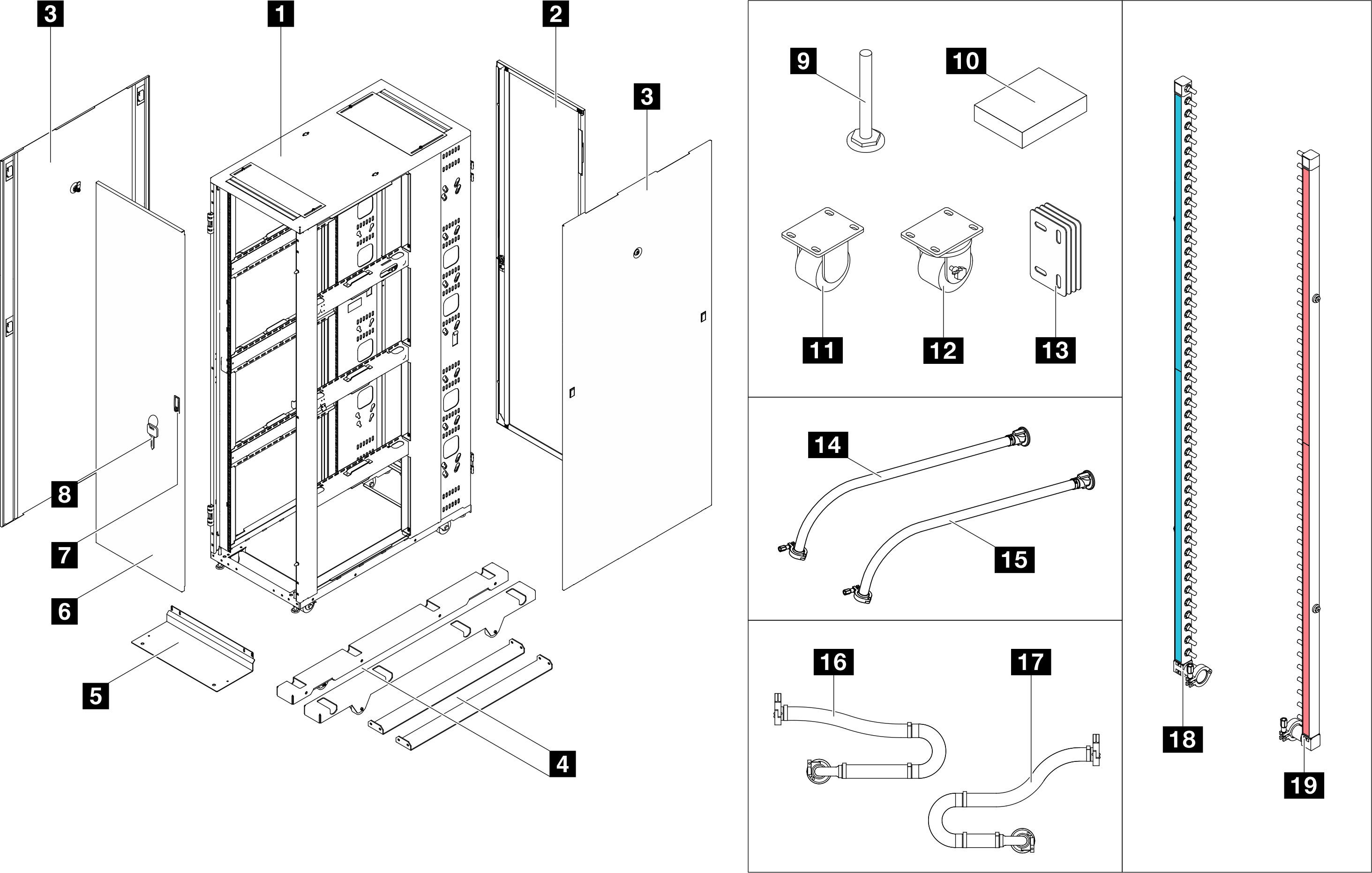 3
1
2
3
8
7
6
5
4
9
10
11
12
13
14
15
16
17
18
19