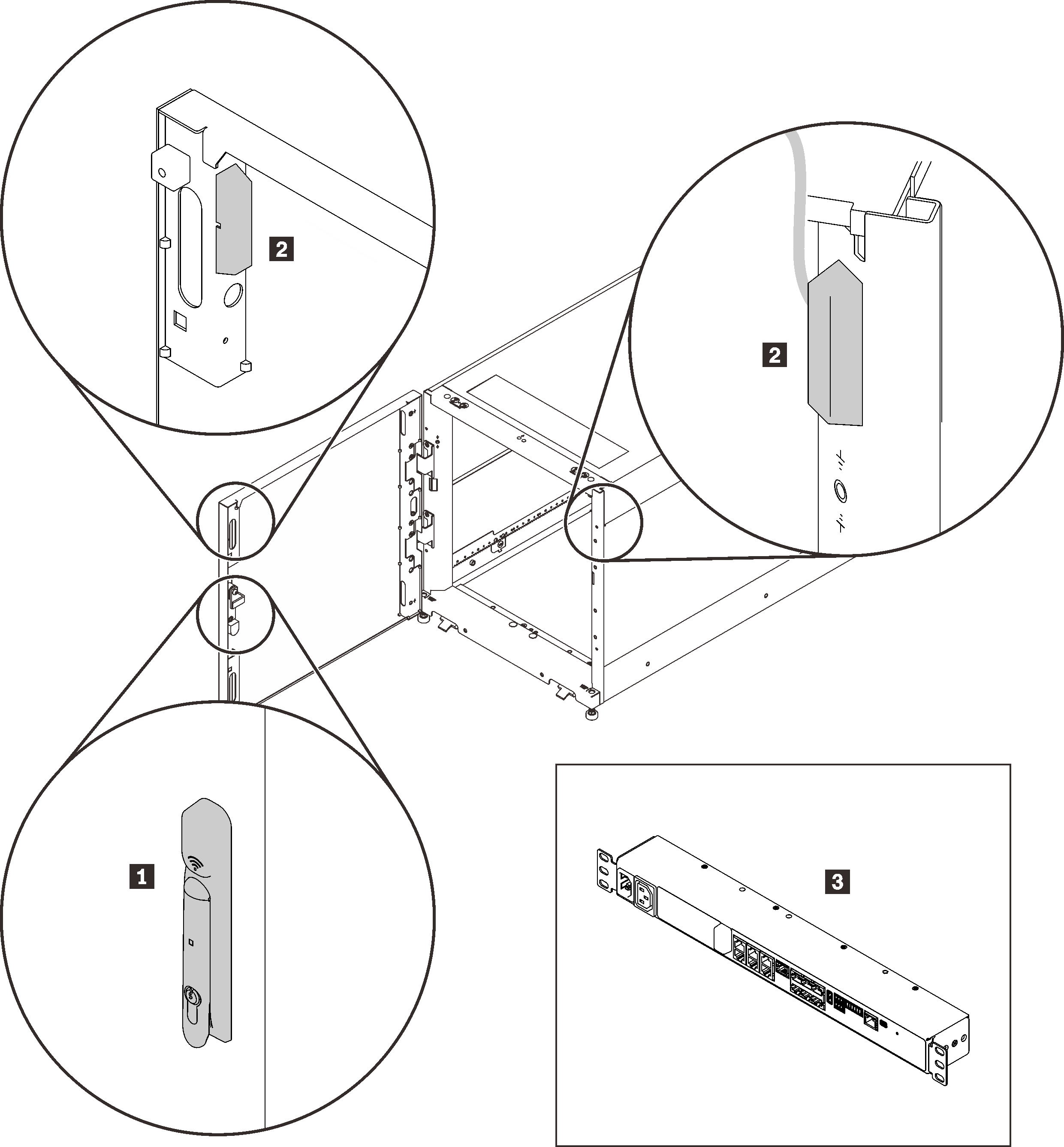 2

2

1

3