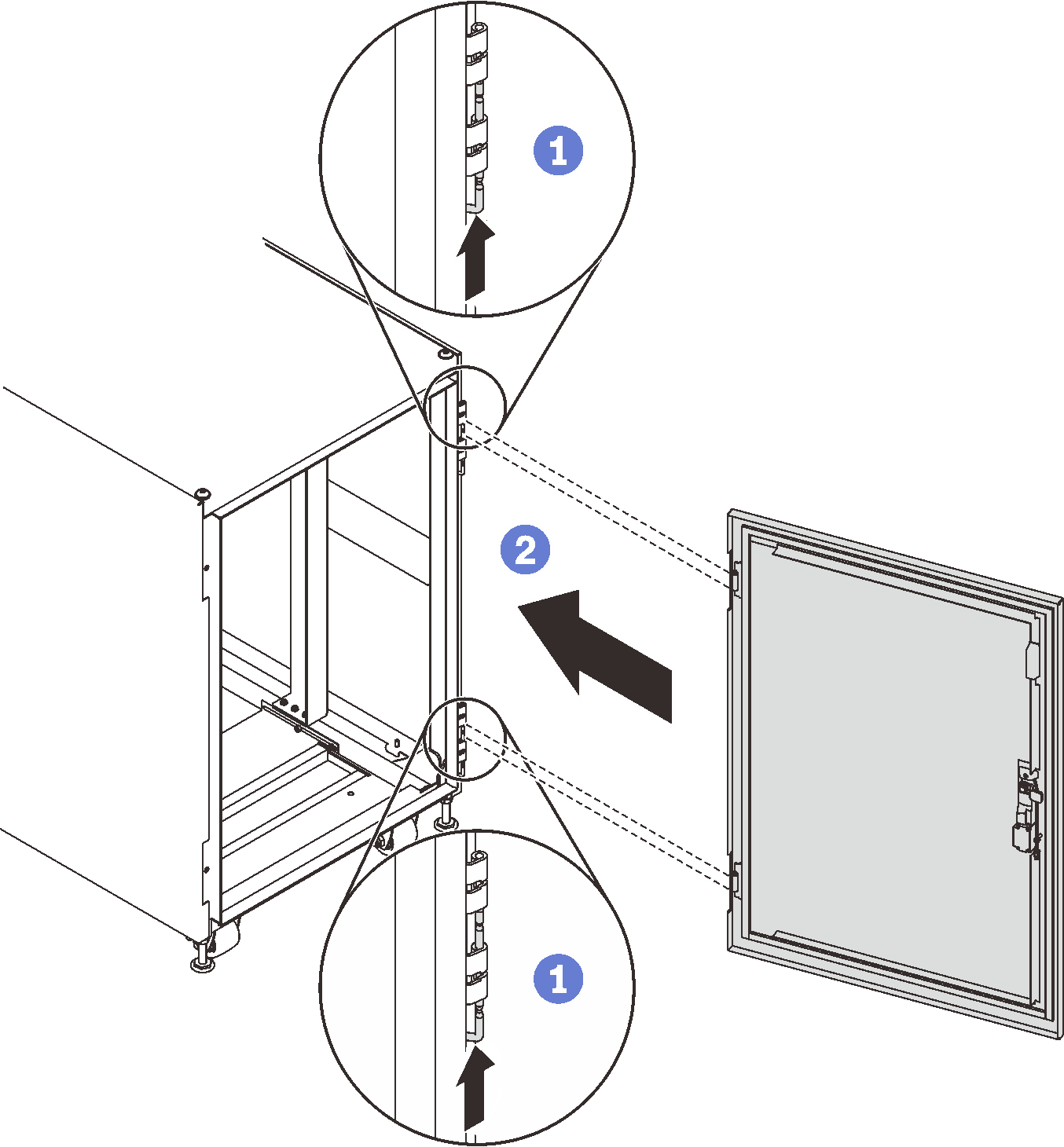 1
2
1