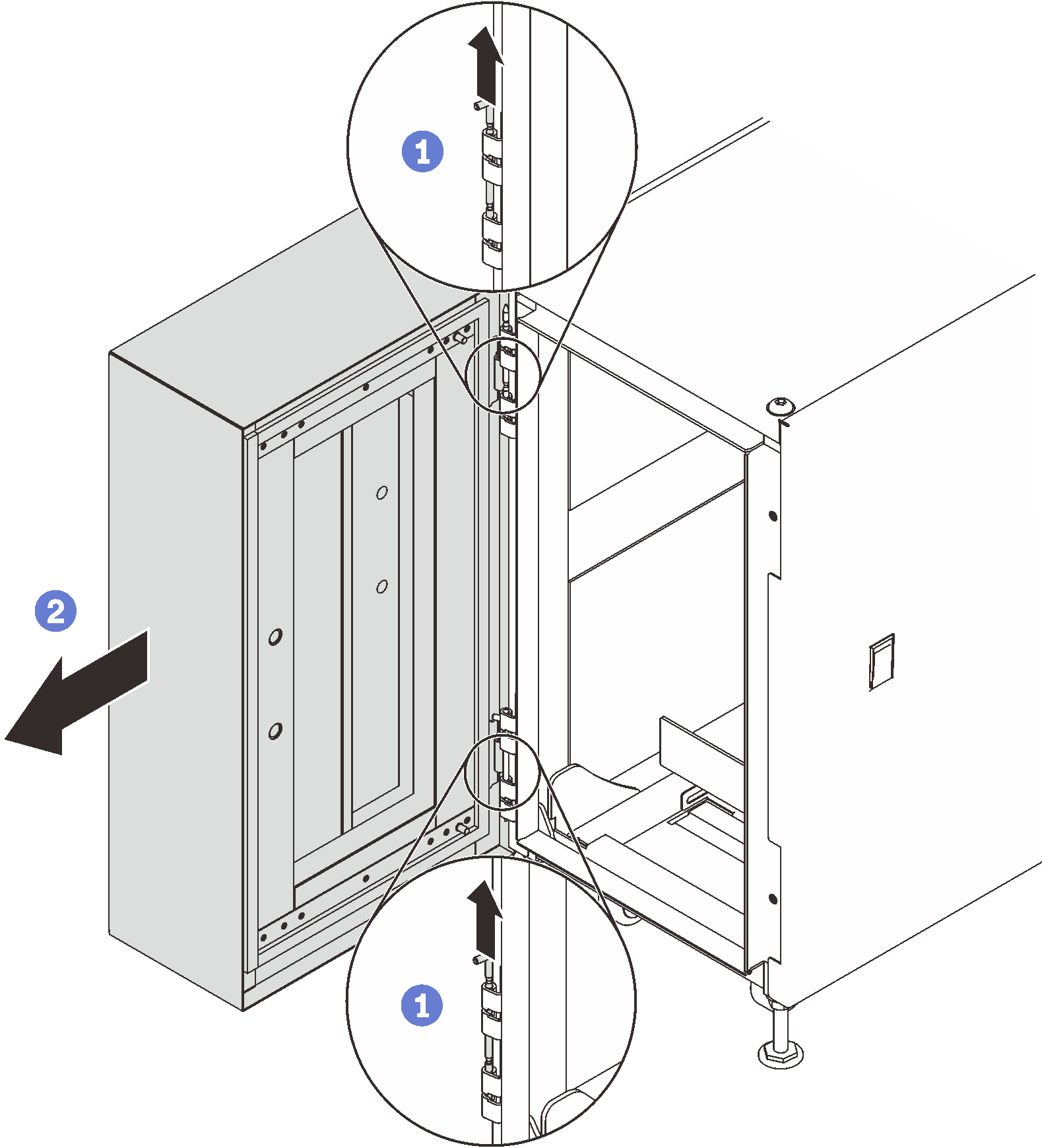 1
2
1