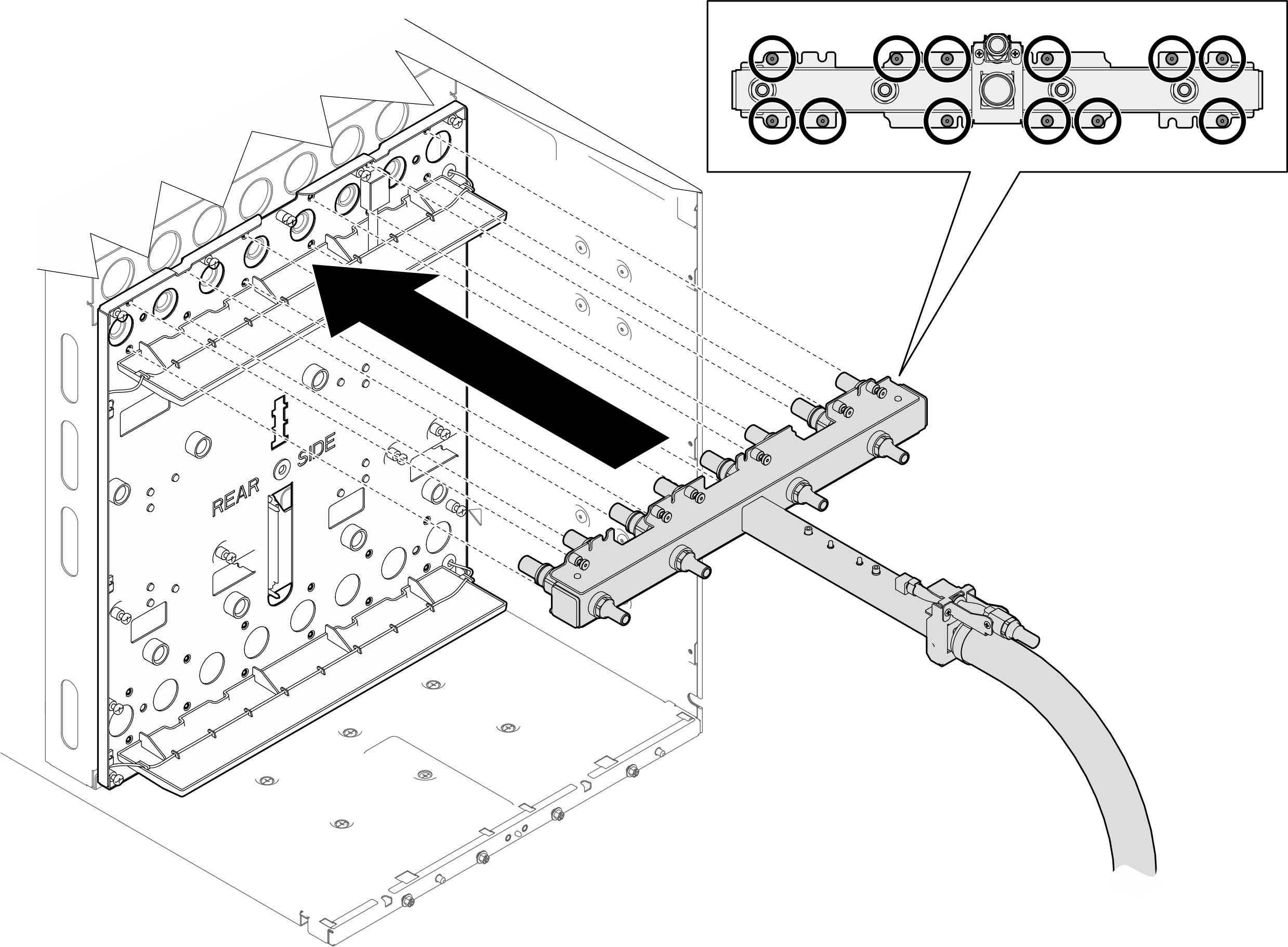 REAR SIDE