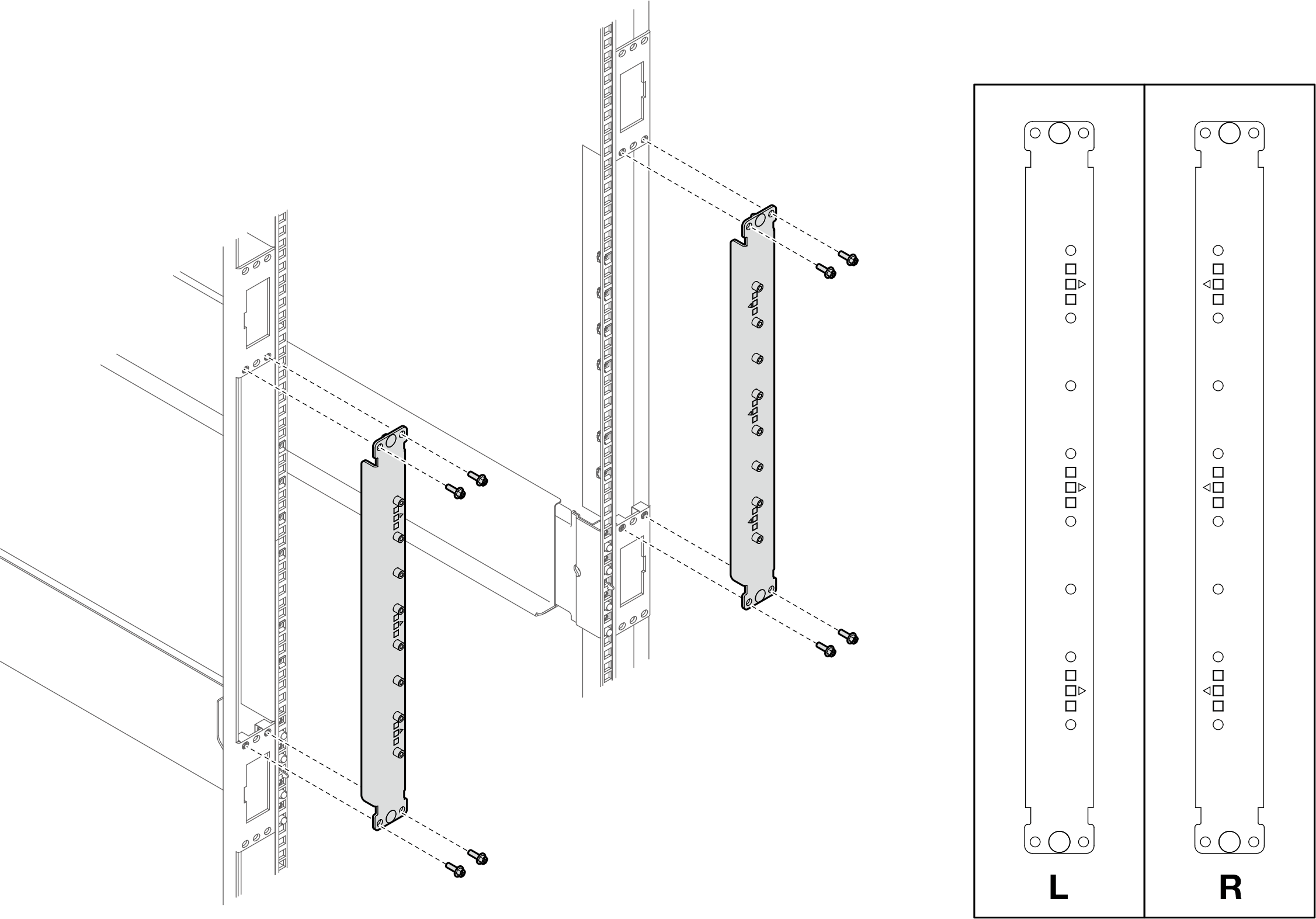 L

R