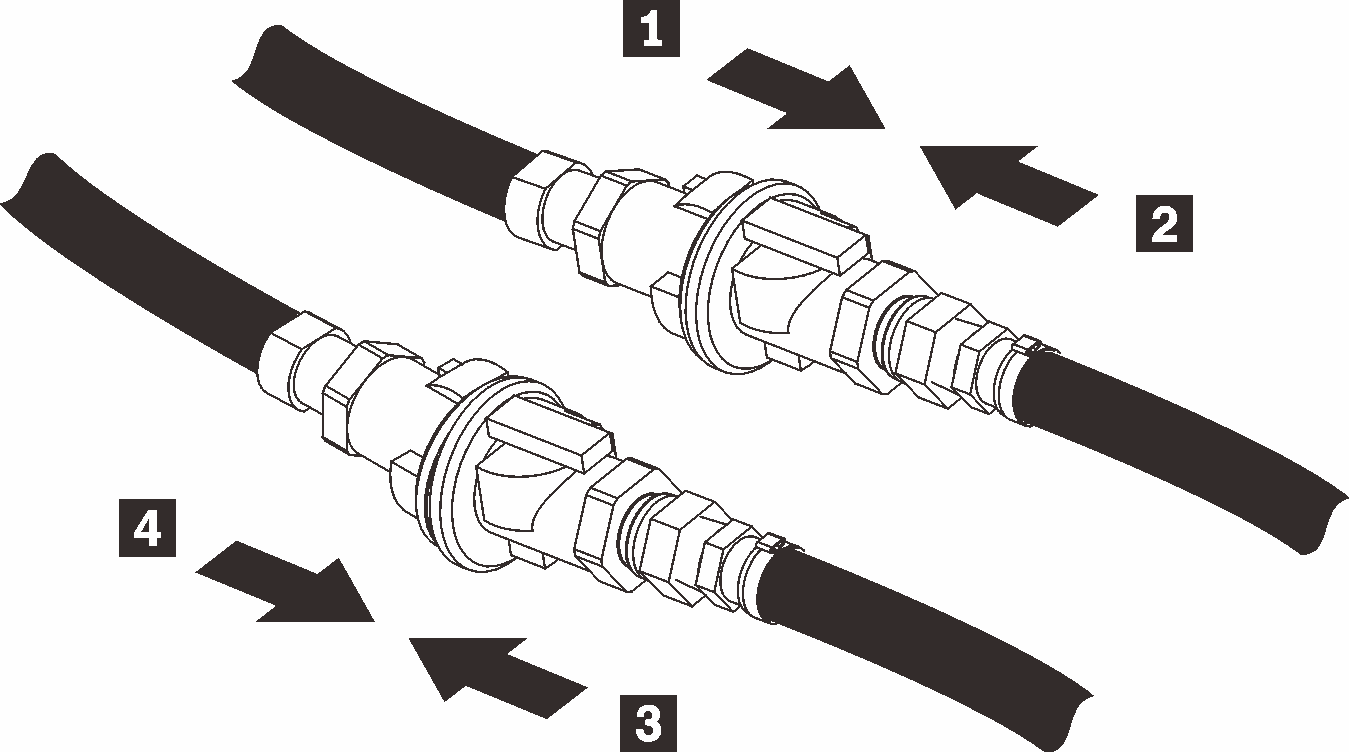 1
2
4
3