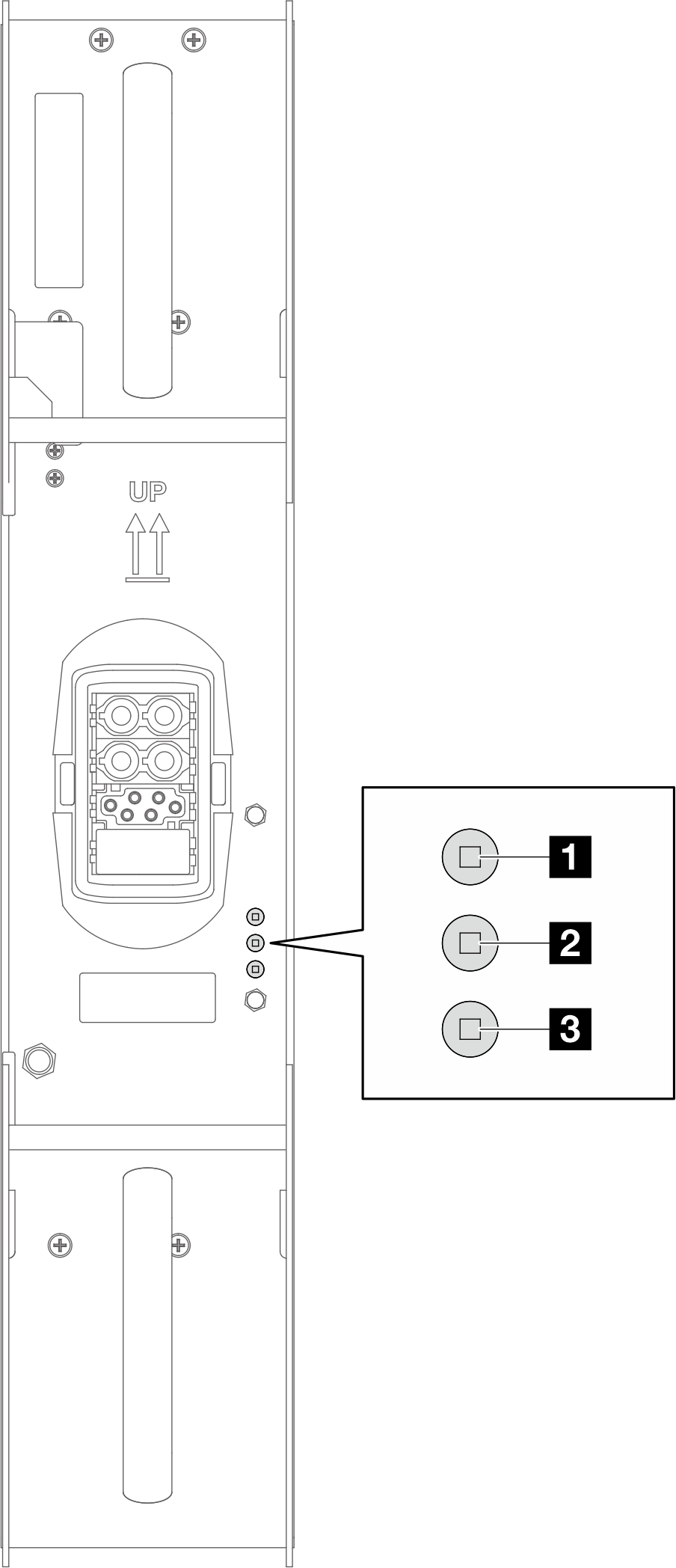 UP

1
2
3