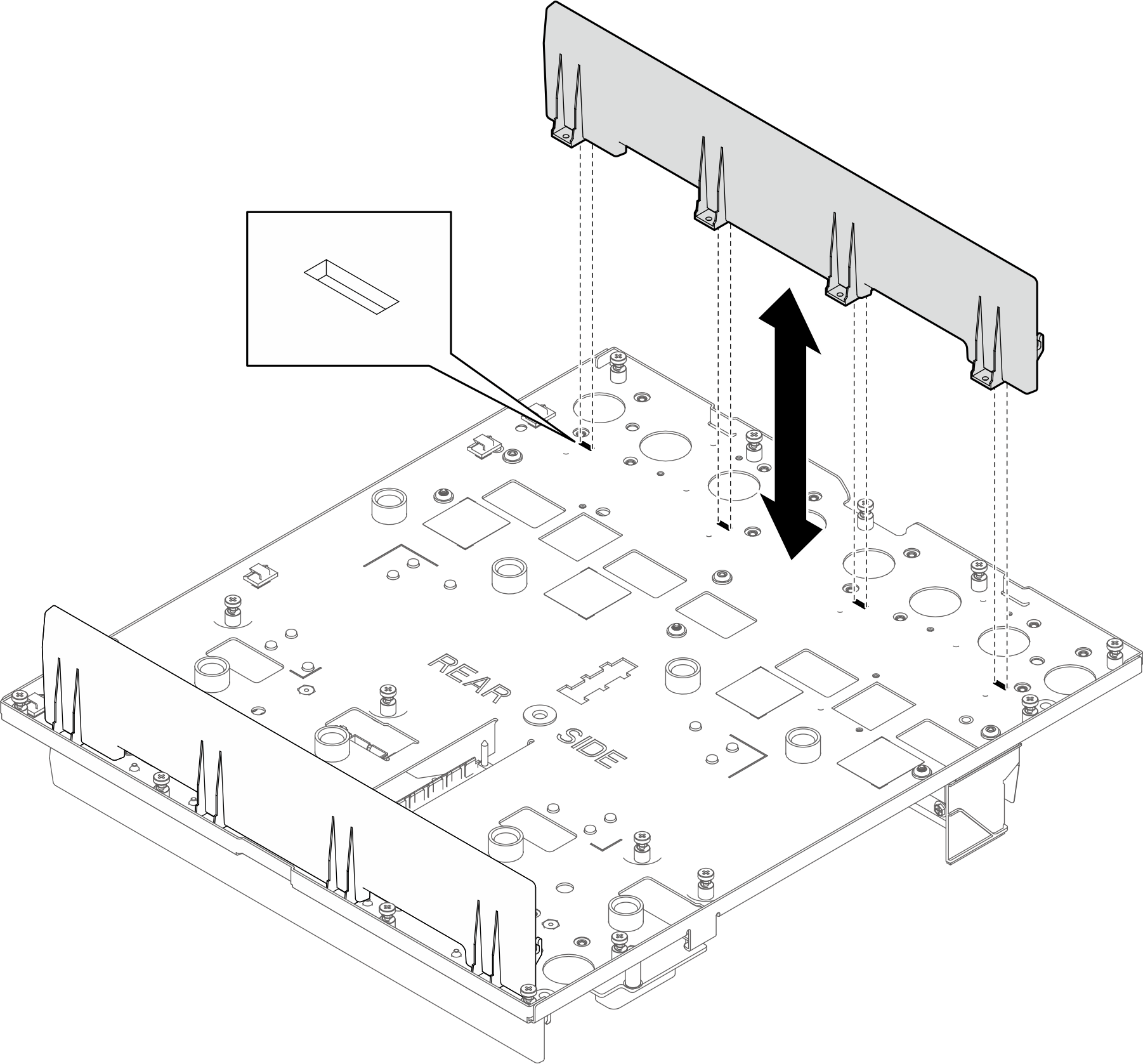 REAR SIDE