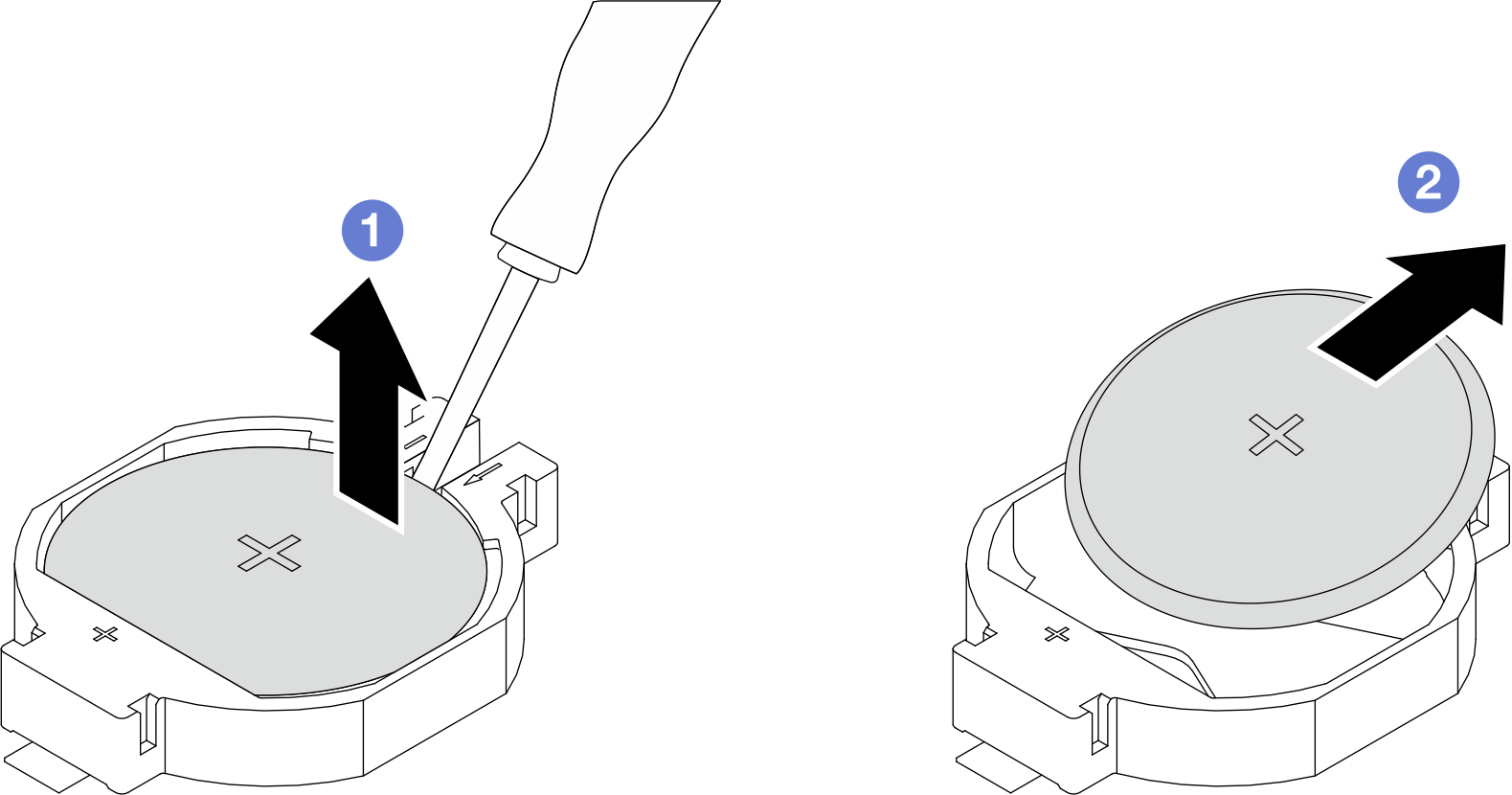 1

2