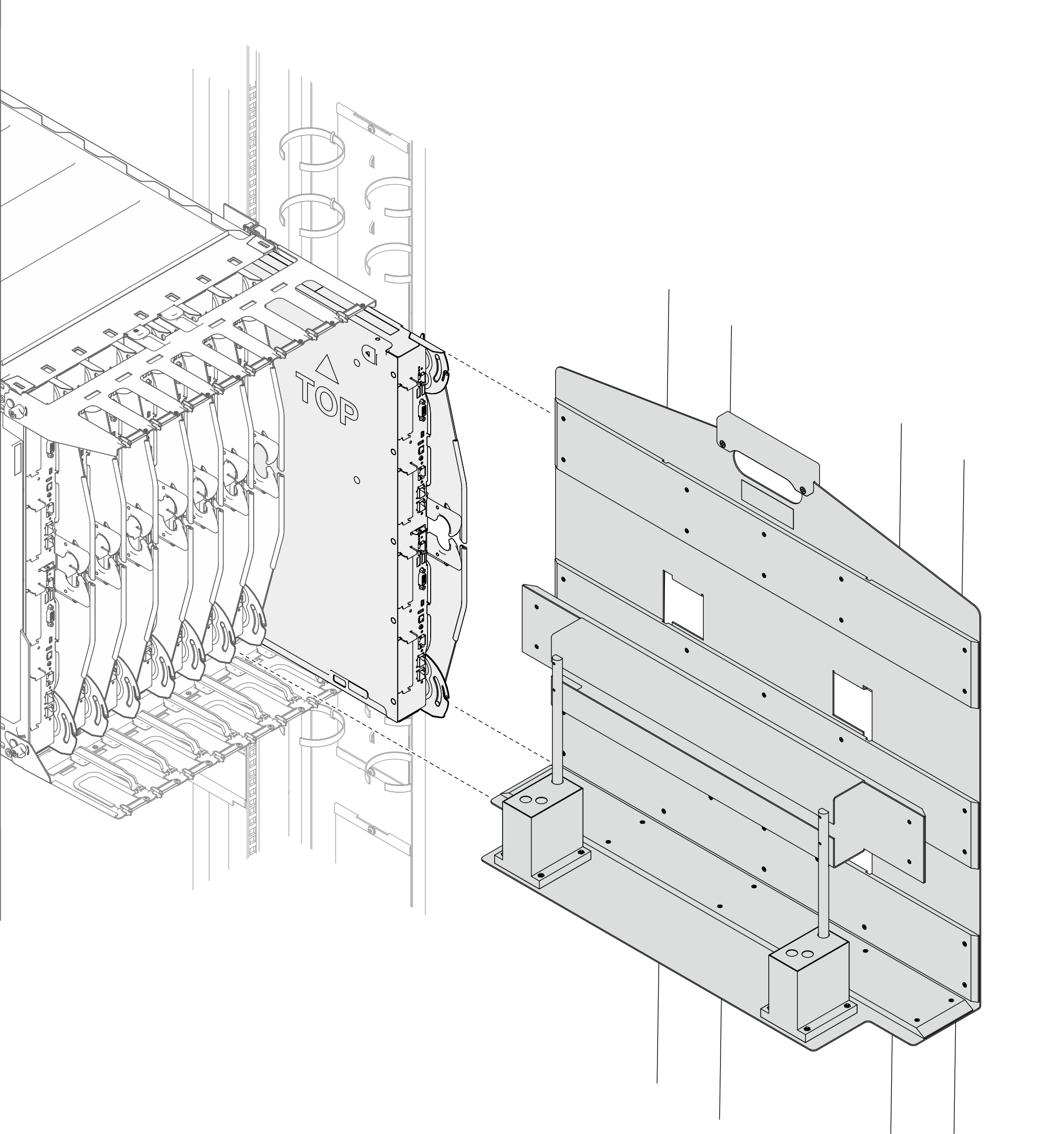 TOP