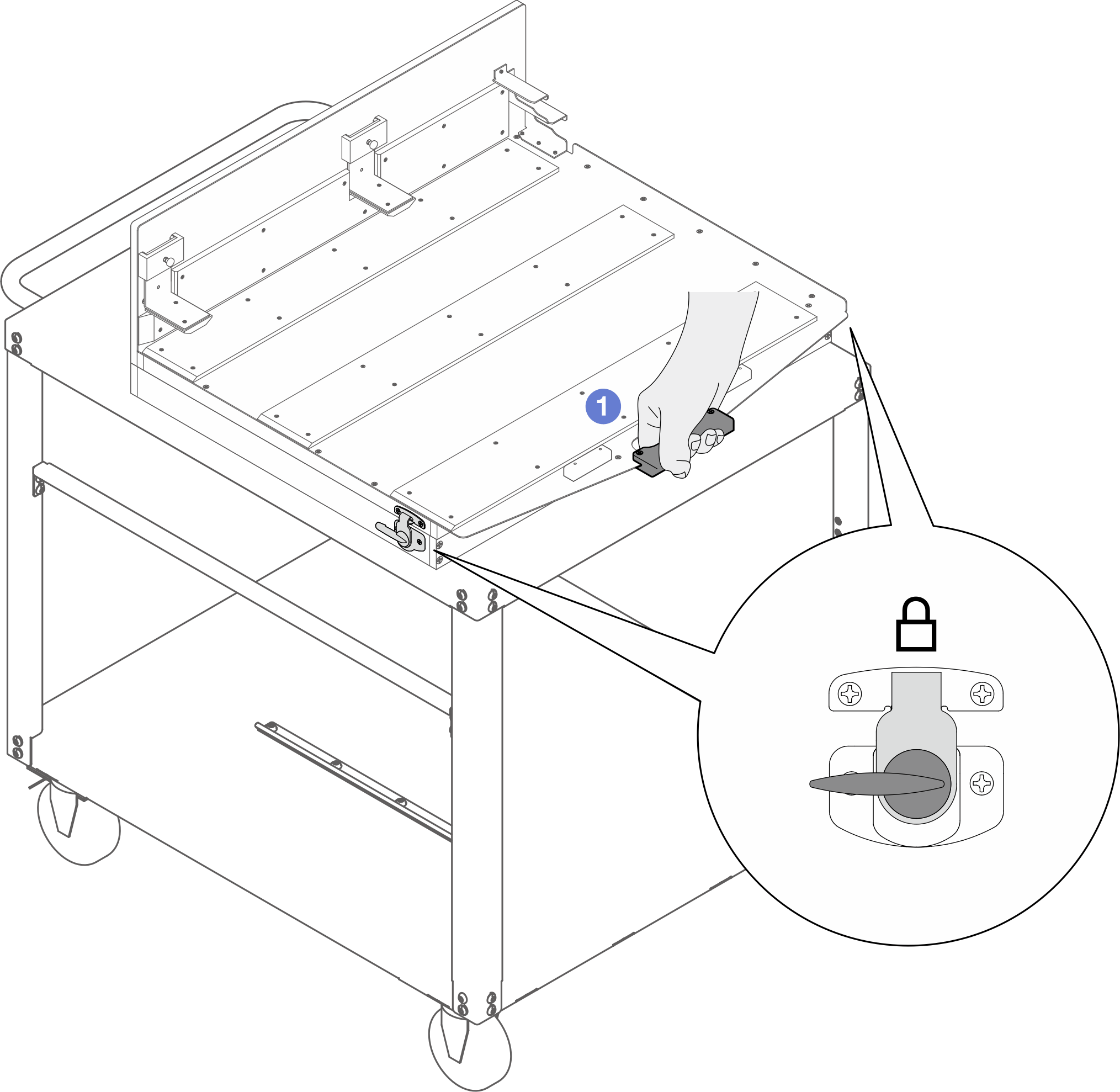 1