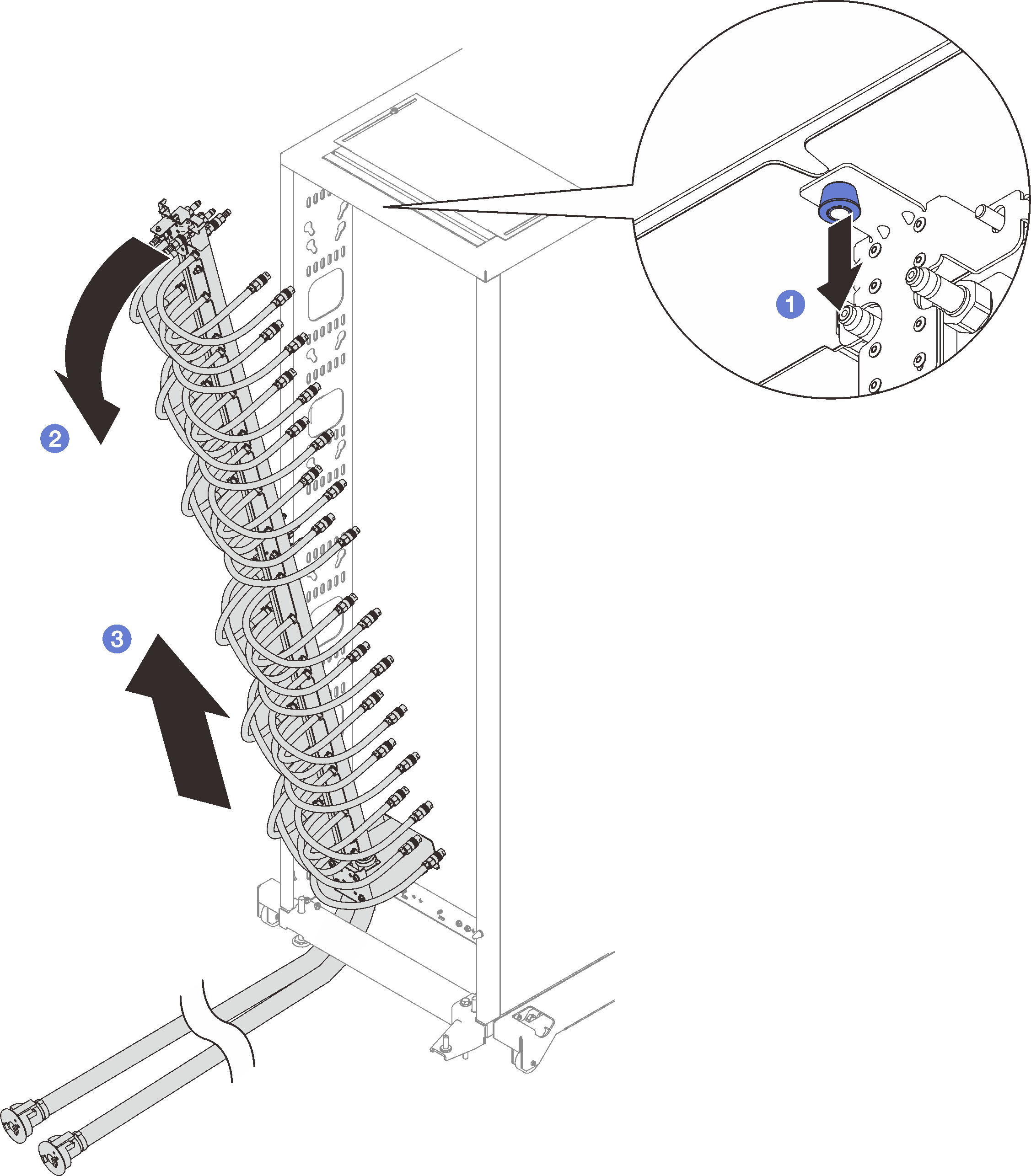 1
2
3