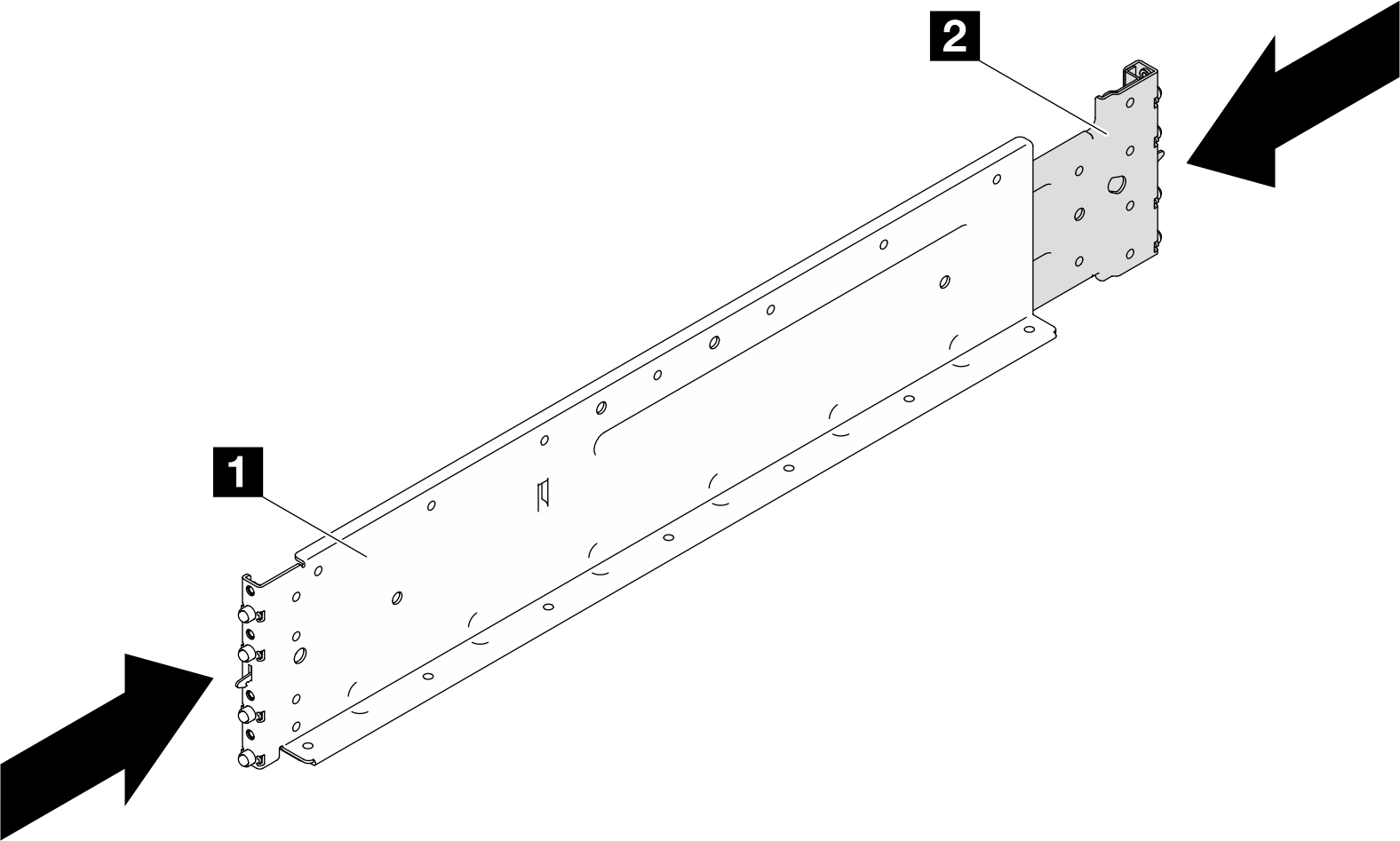 2
1