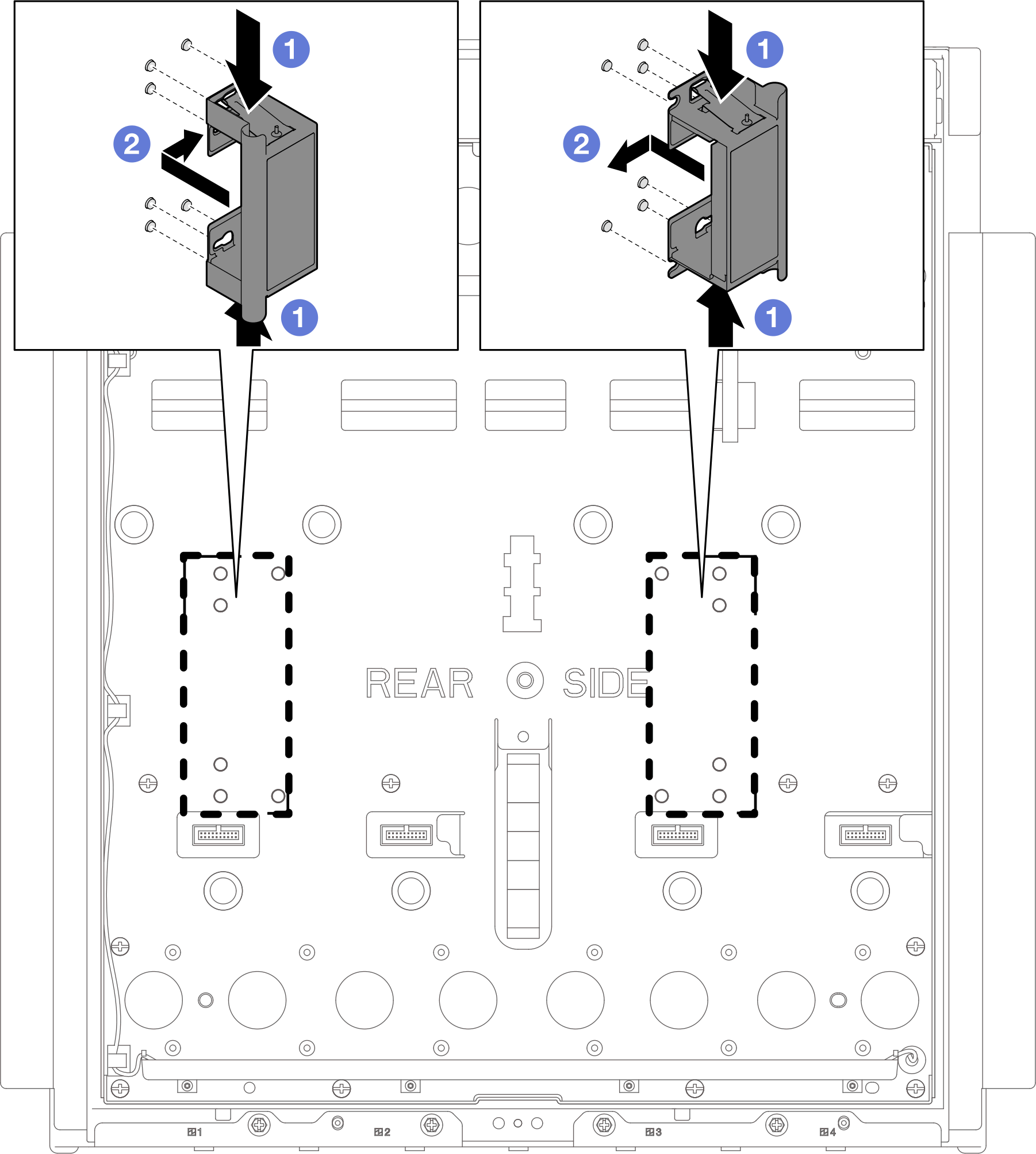 1
2
1
1
2
1
REAR SIDE
1
2
3
4