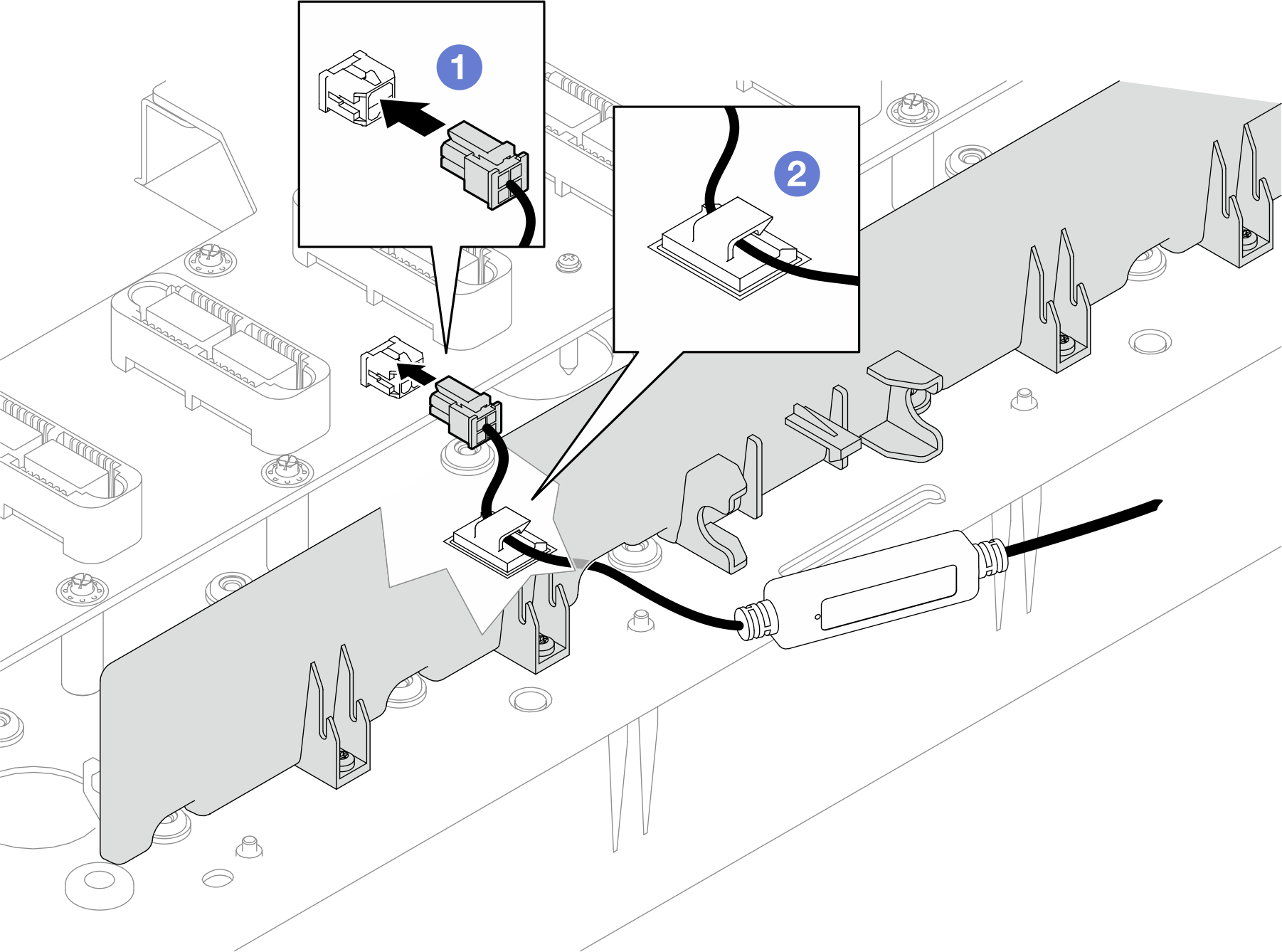 1
2