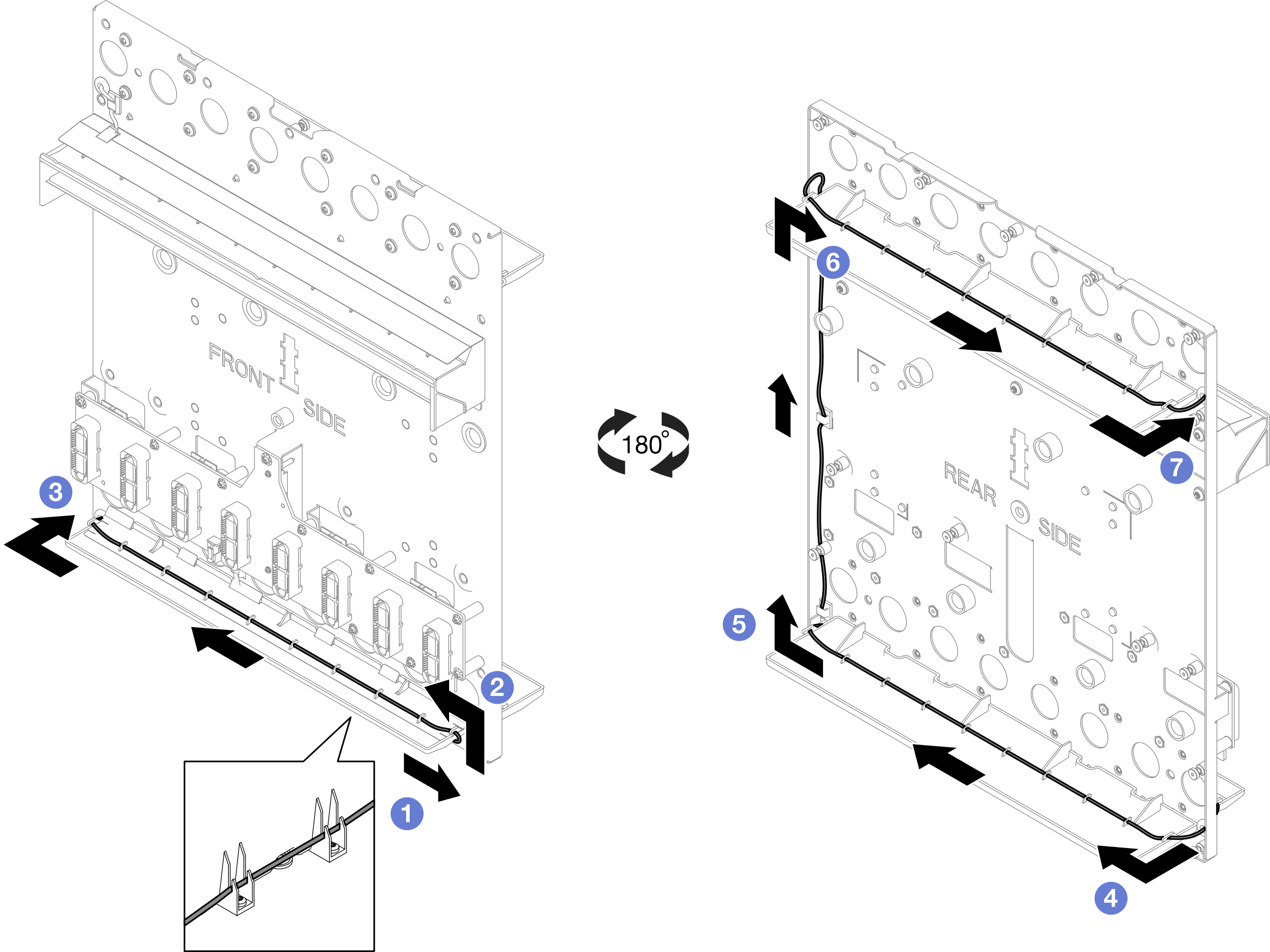 FRONT SIDE

3

2

1

180°

6

7

REAR SIDE

5

4