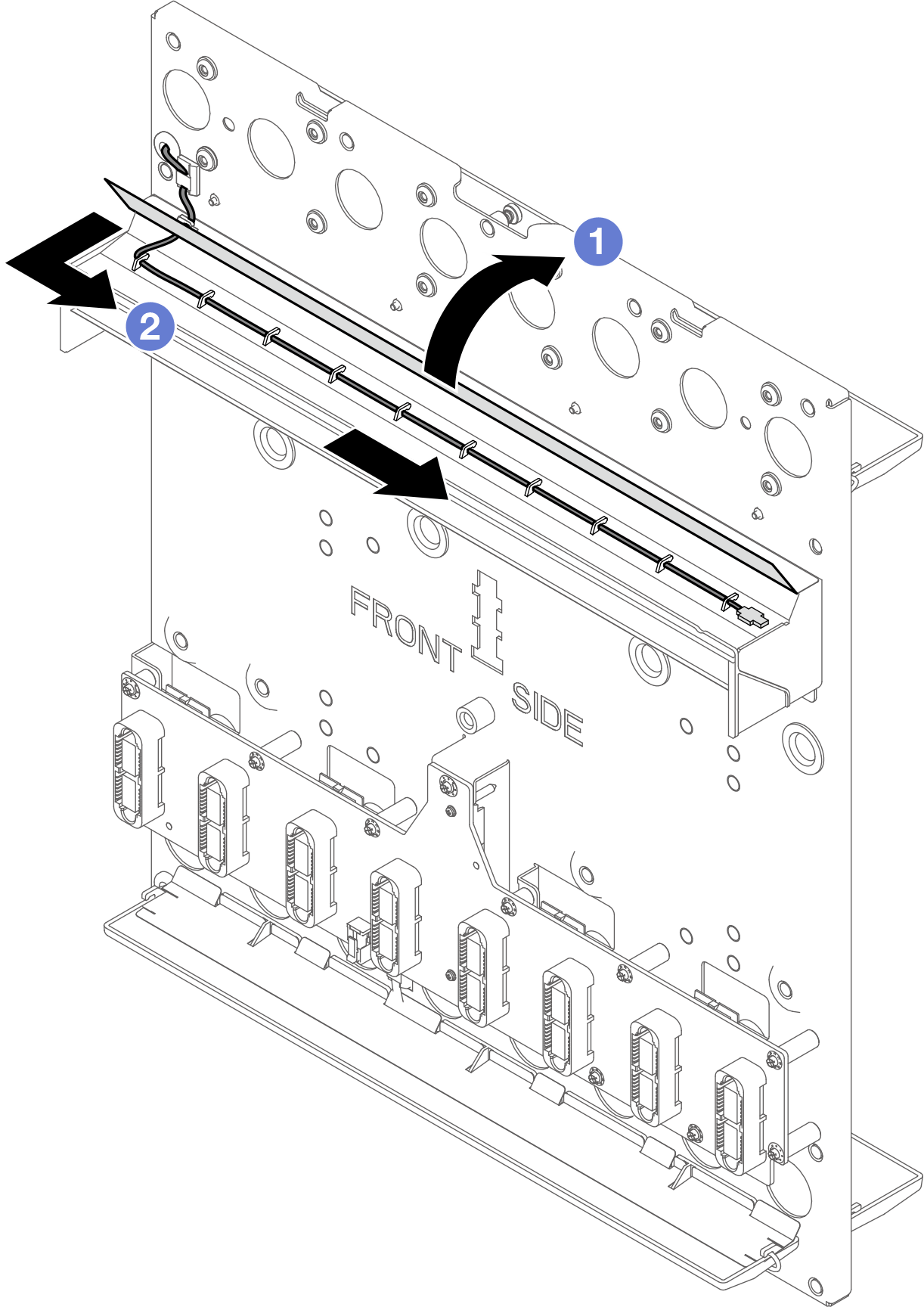 1
2
FRONT
SIDE