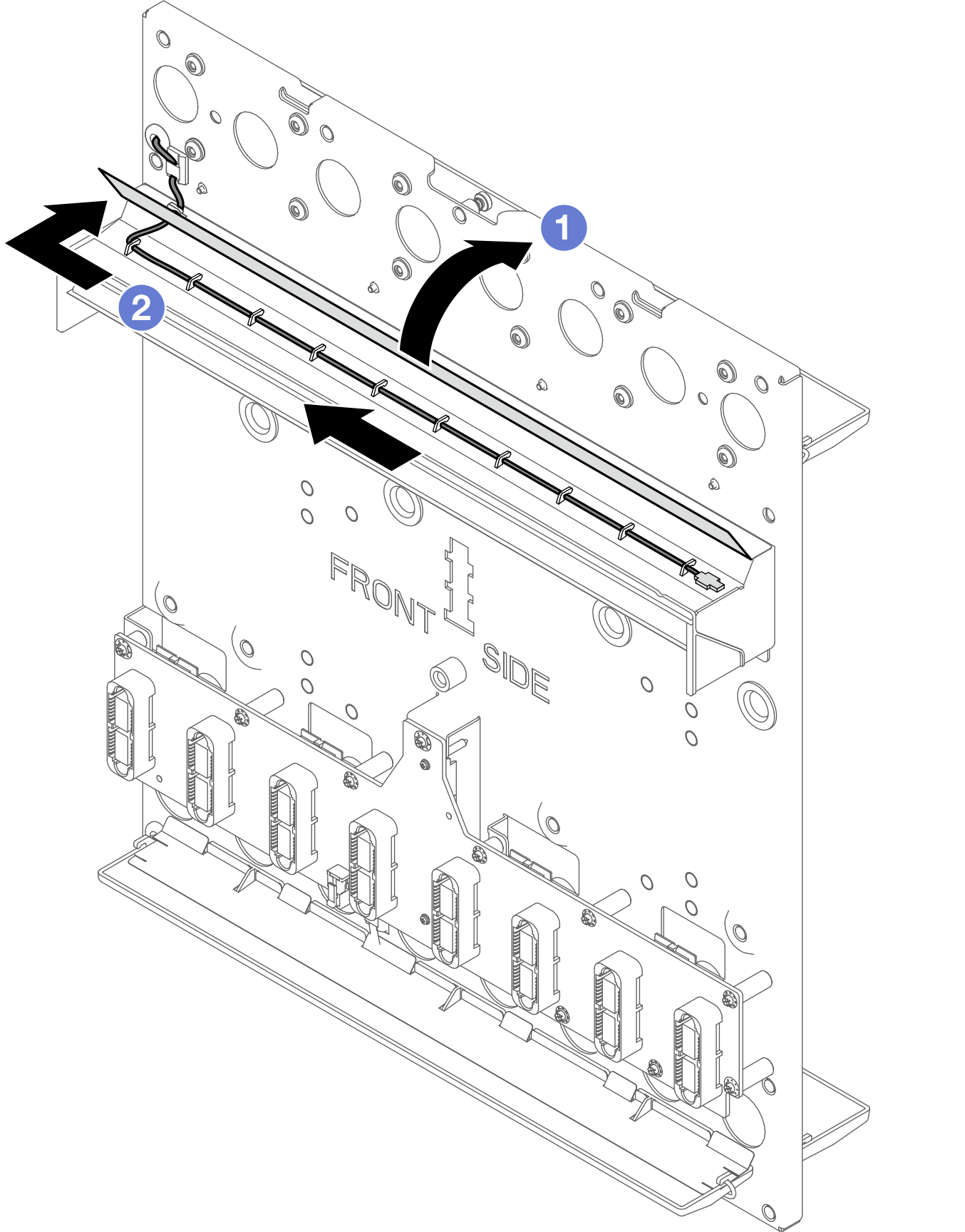 1
2
FRONT
SIDE