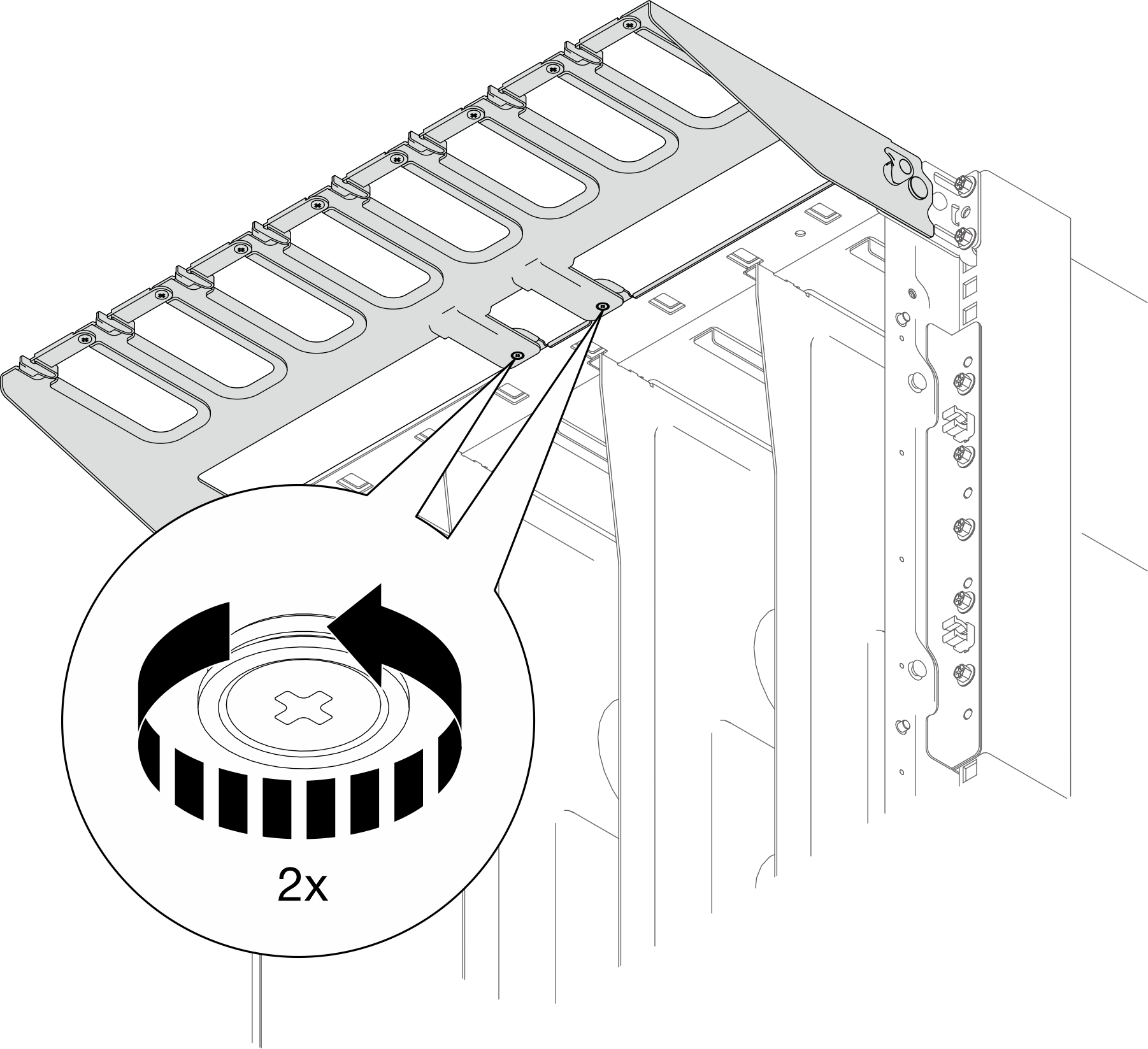 2x