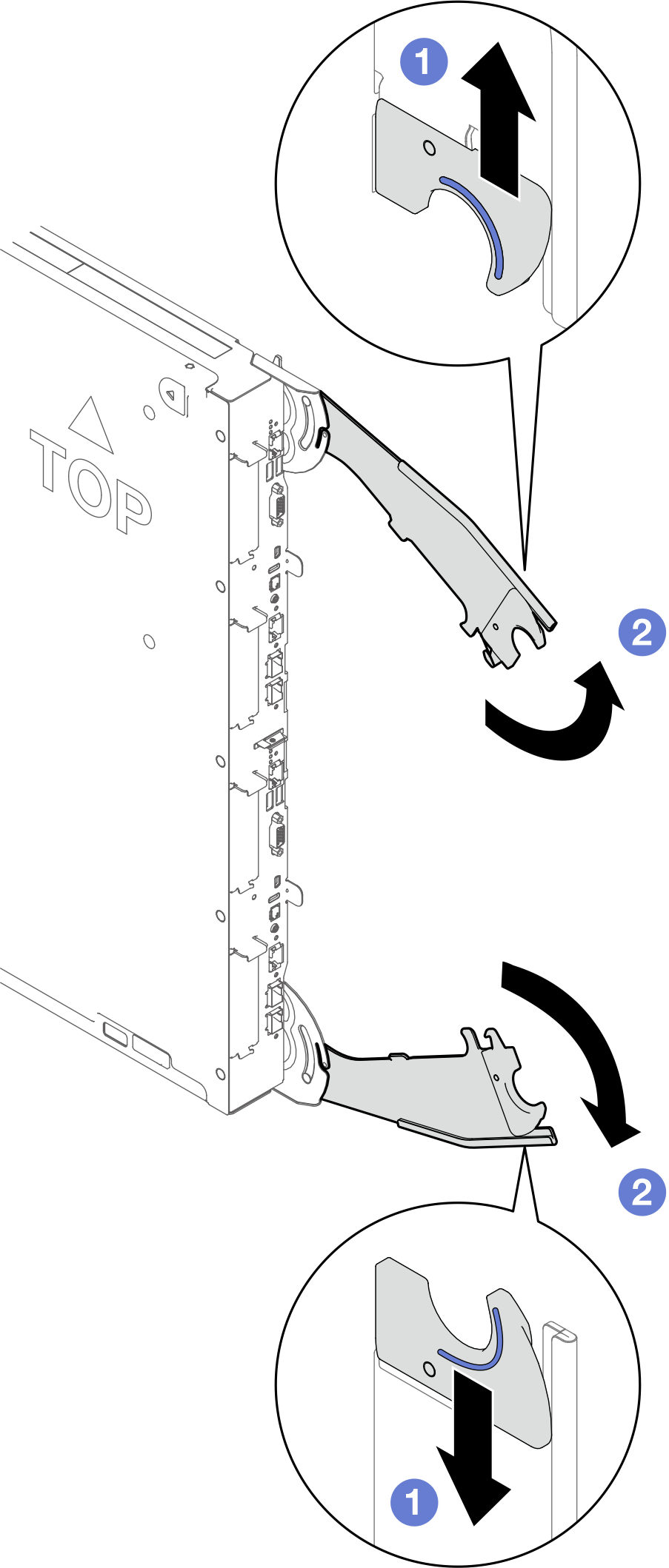 1

TOP

2

2

1