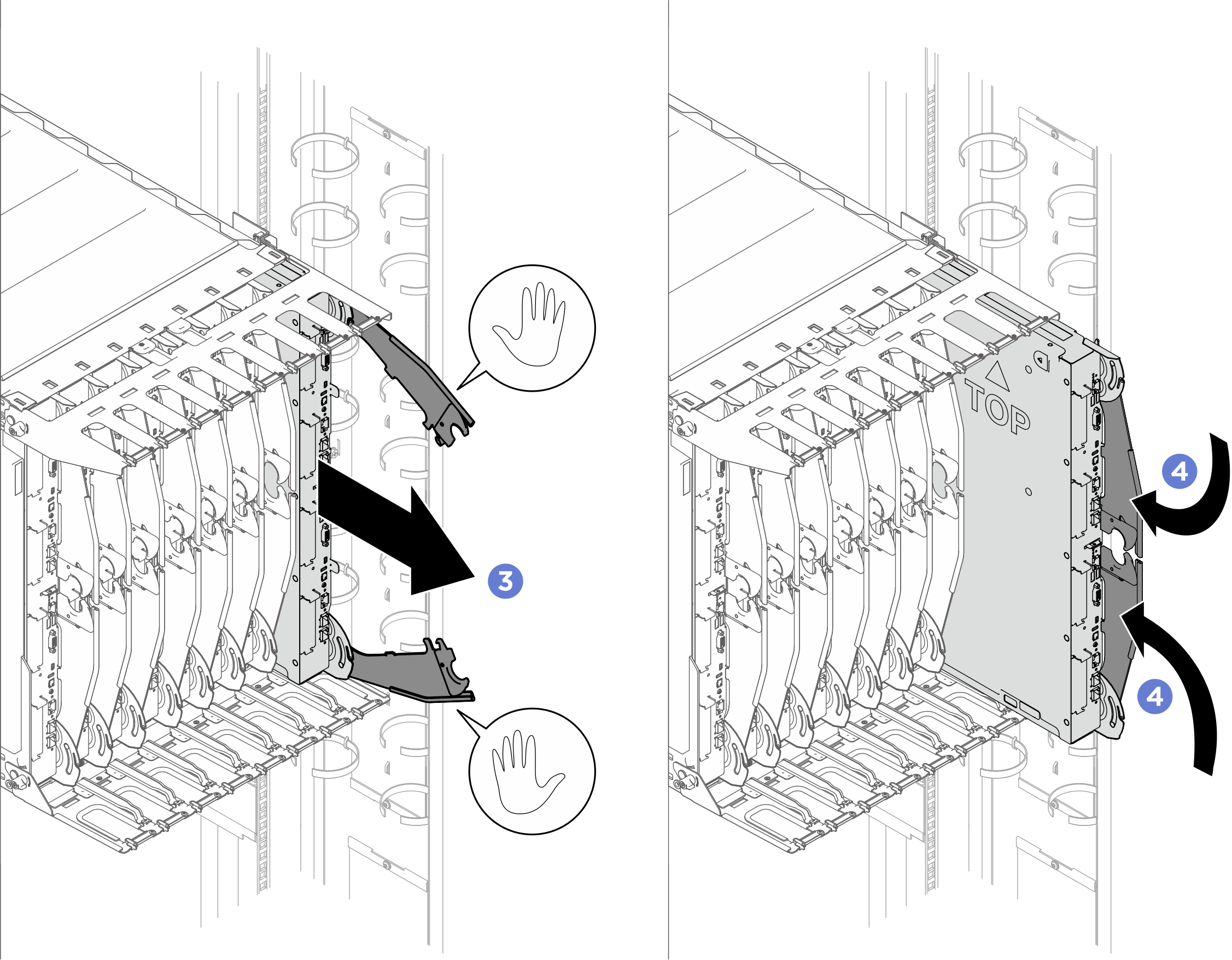 3

TOP

4

4