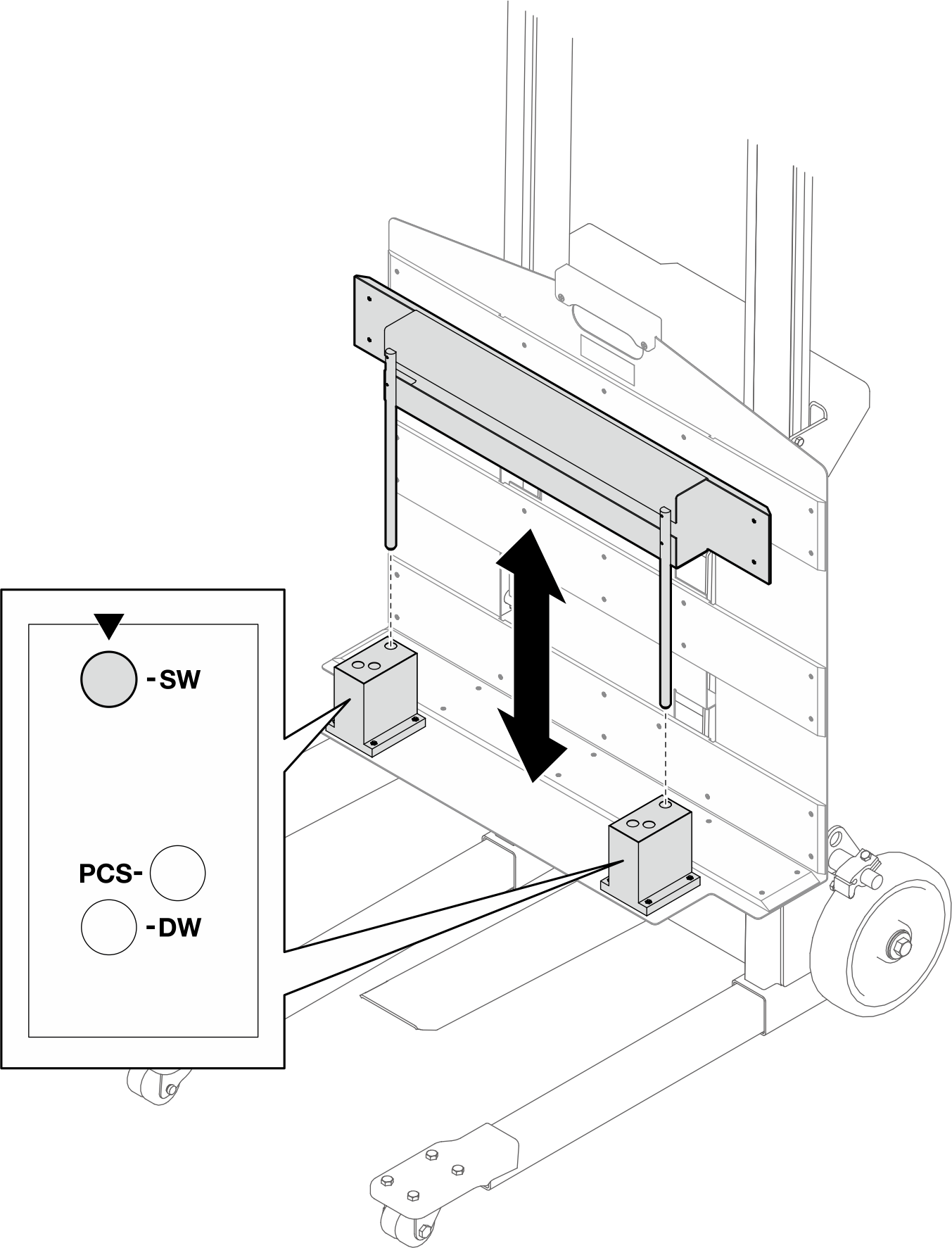 -SW

PCS-

-DW