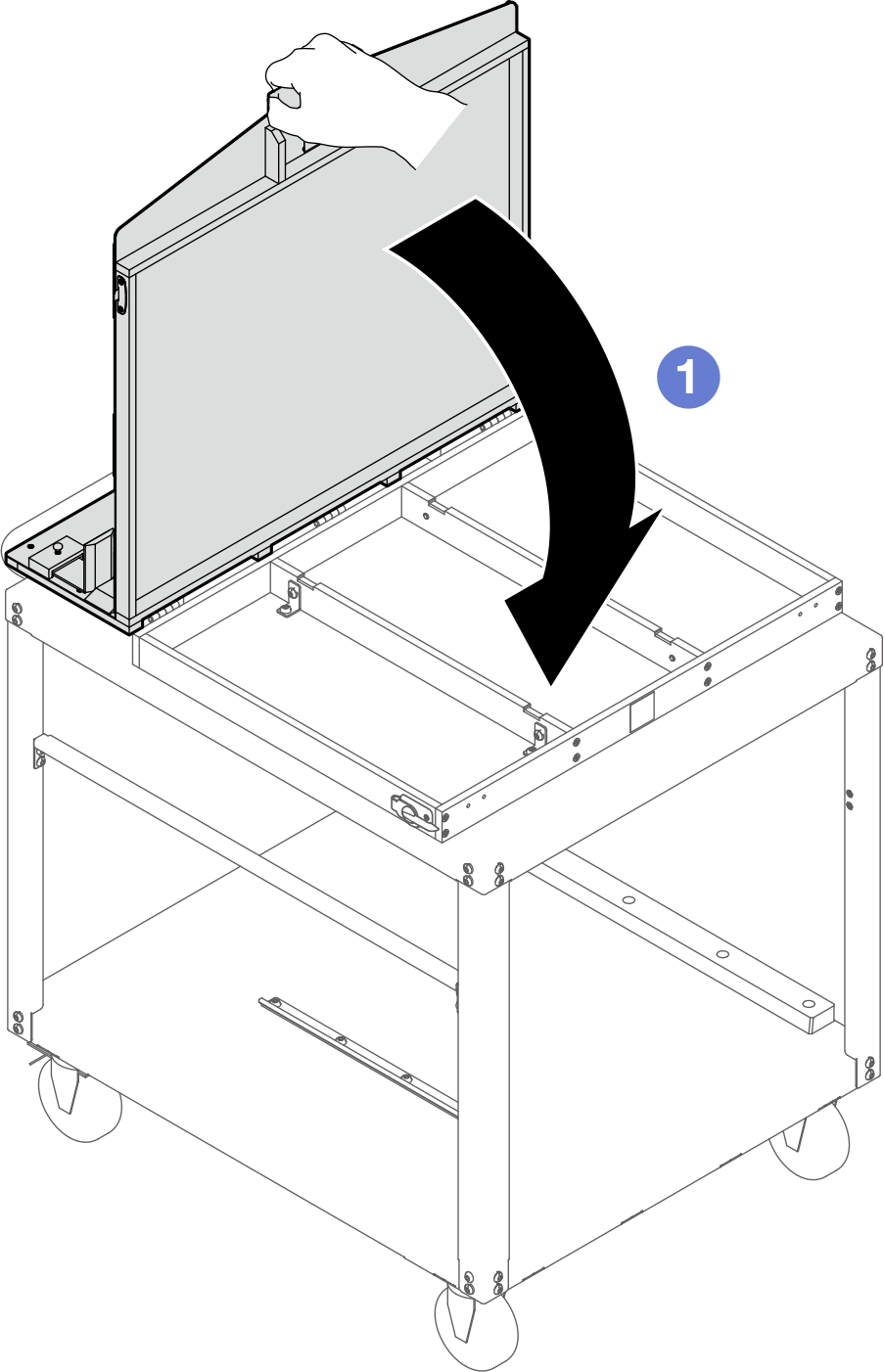 1