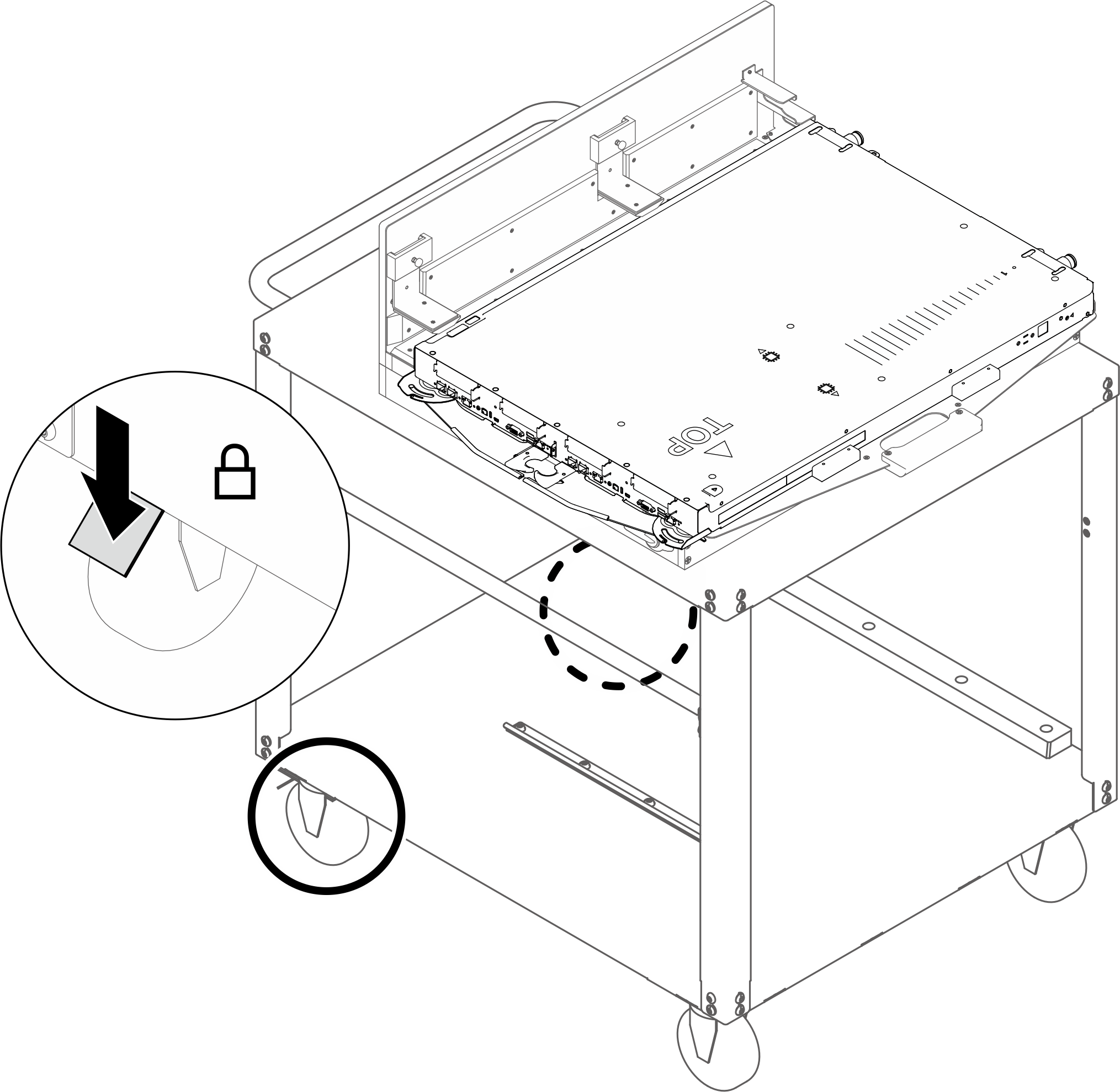 TOP