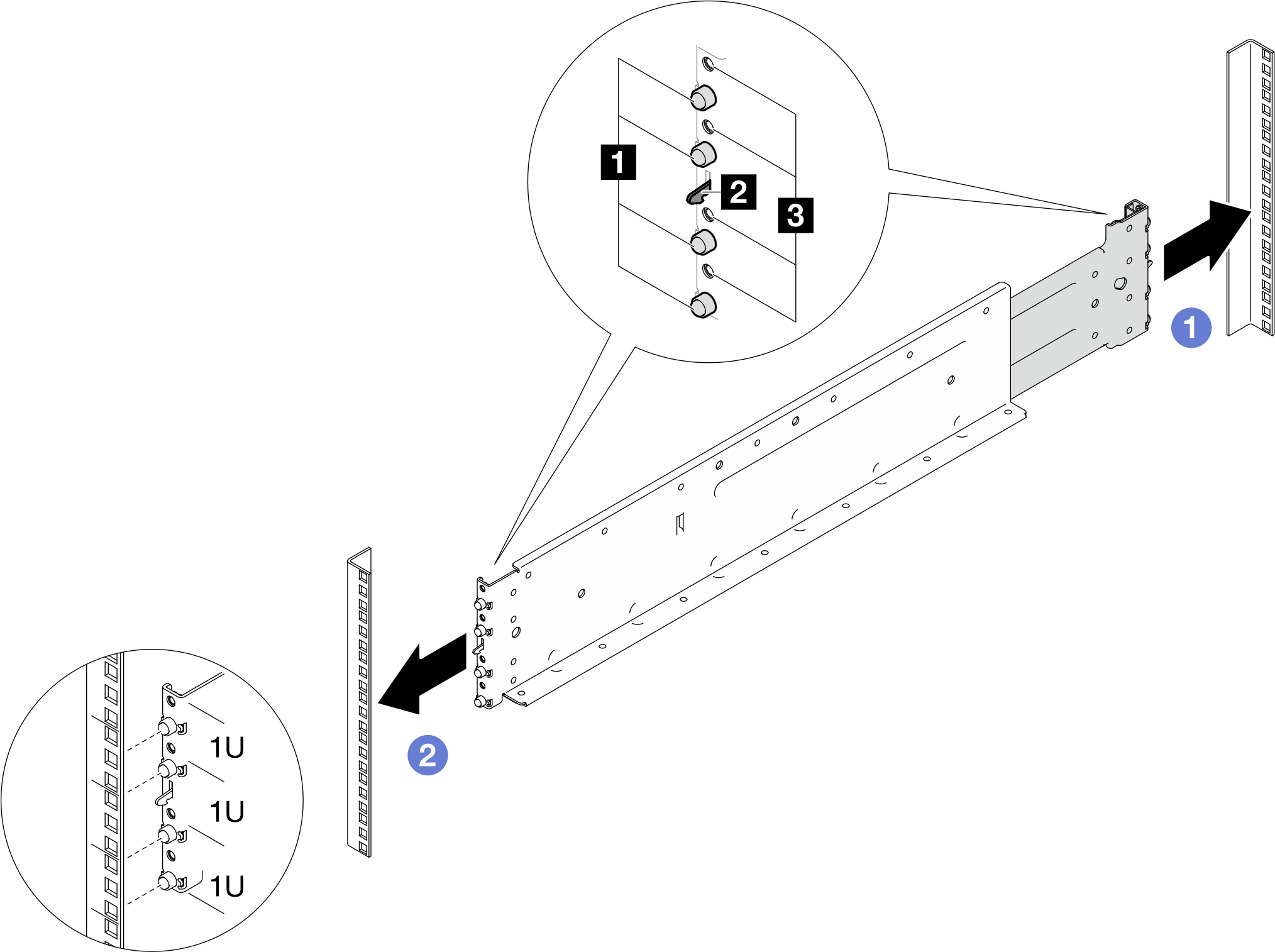 1
2
3
1
2
1U
1U
1U