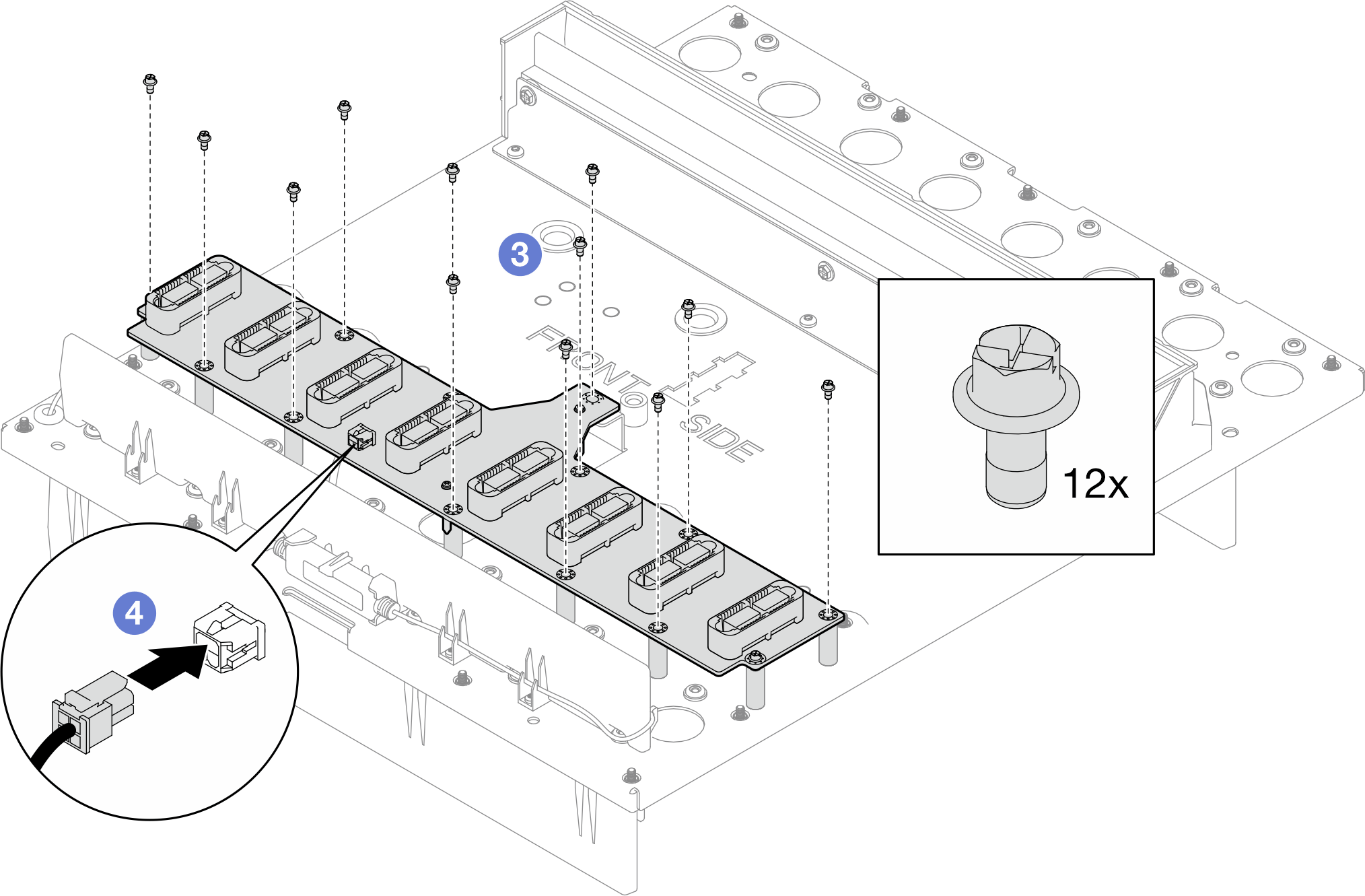 3

FRONT SIDE

12x

4