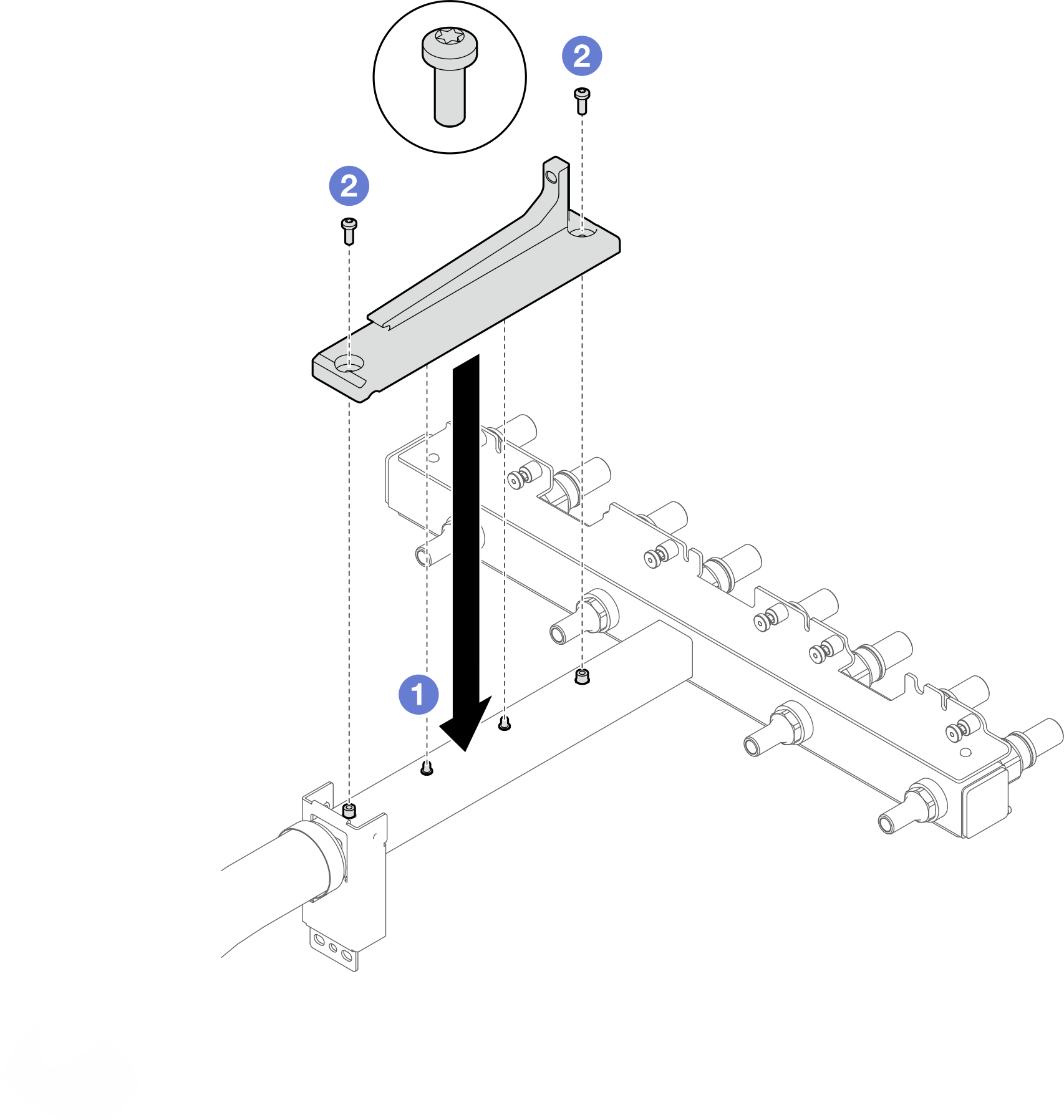 2
2
1