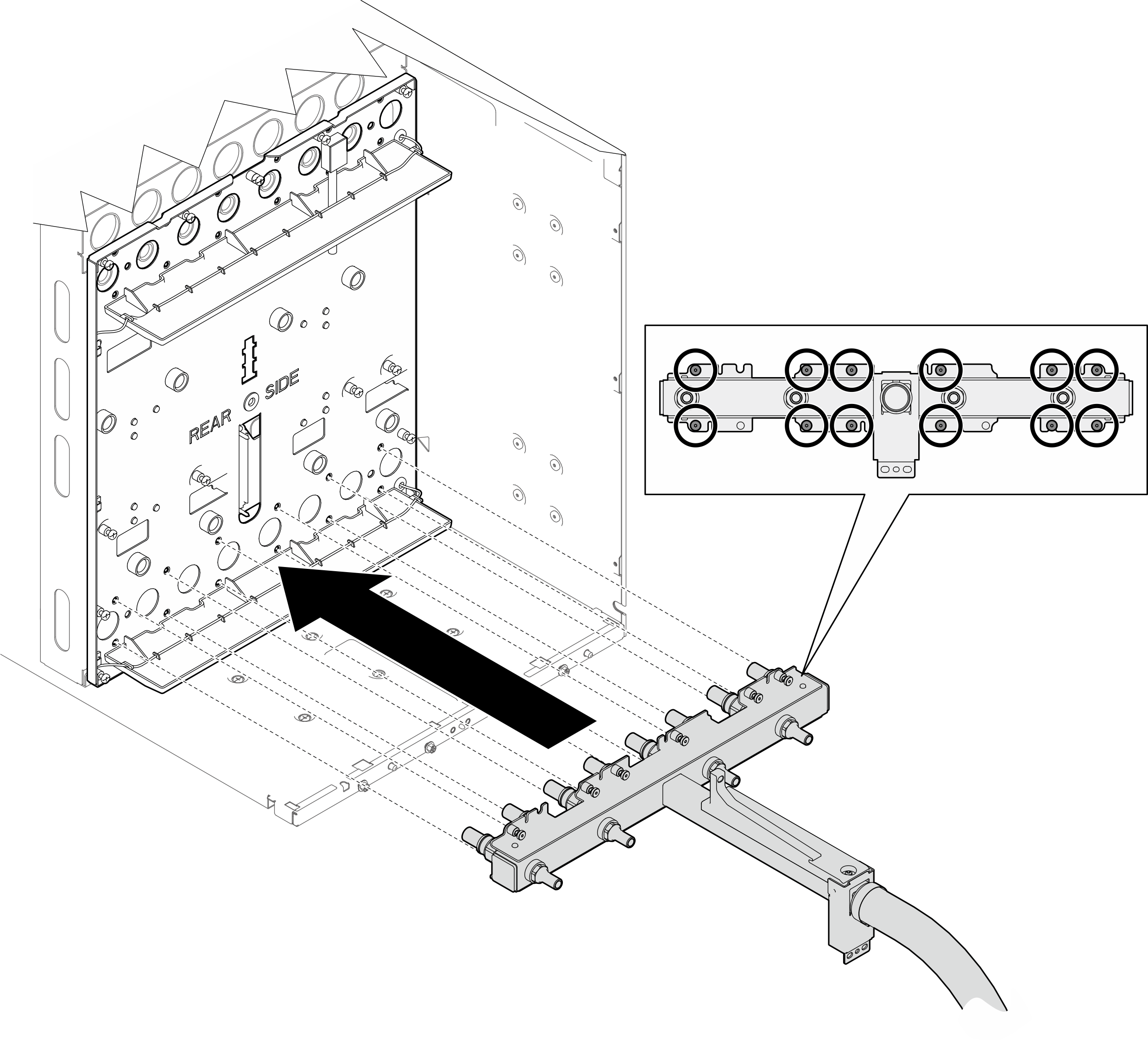 REAR SIDE