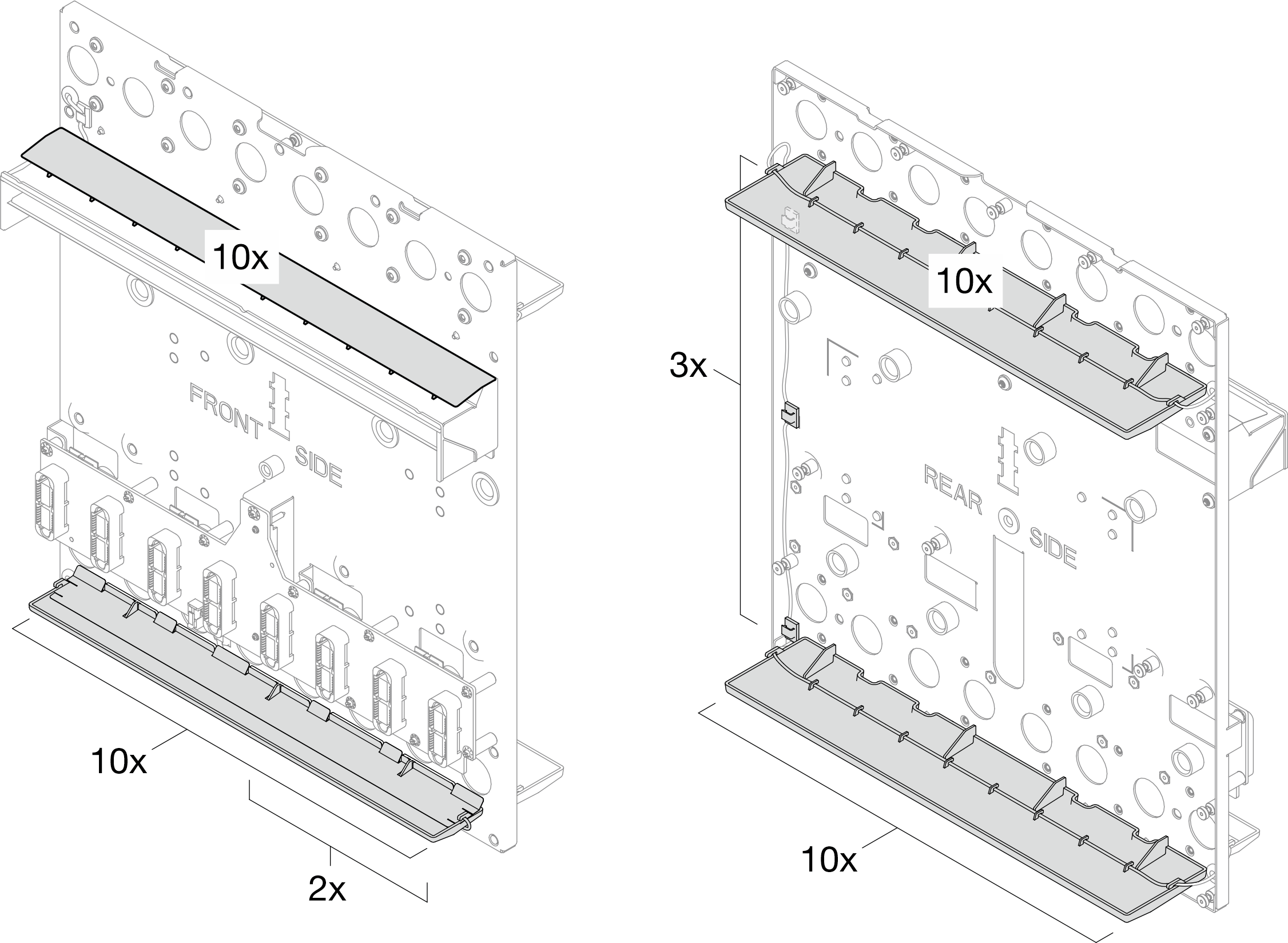 10x

FRONT SIDE

10x

2x

10x

3x

REAR SIDE

10x