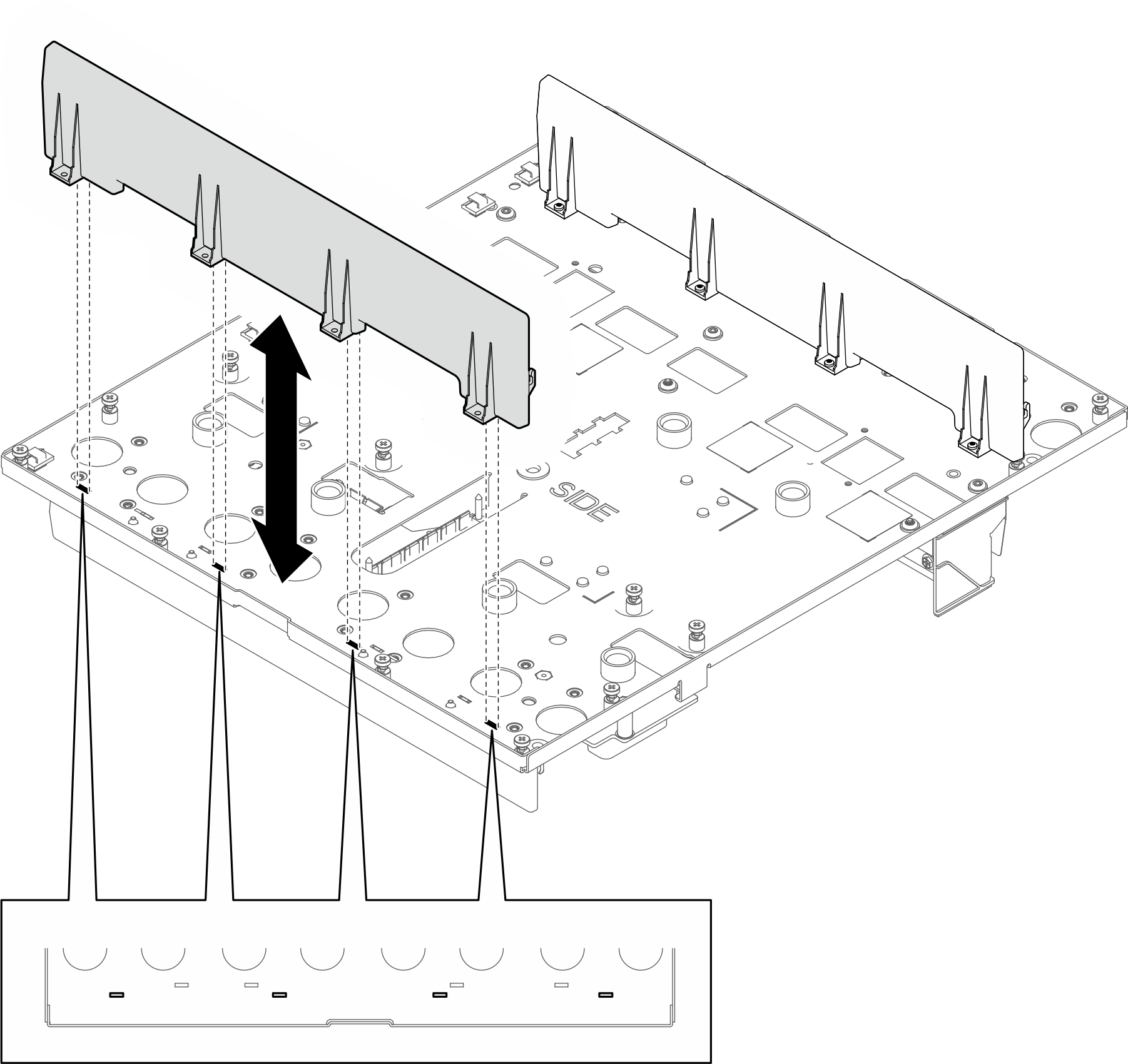 SIDE