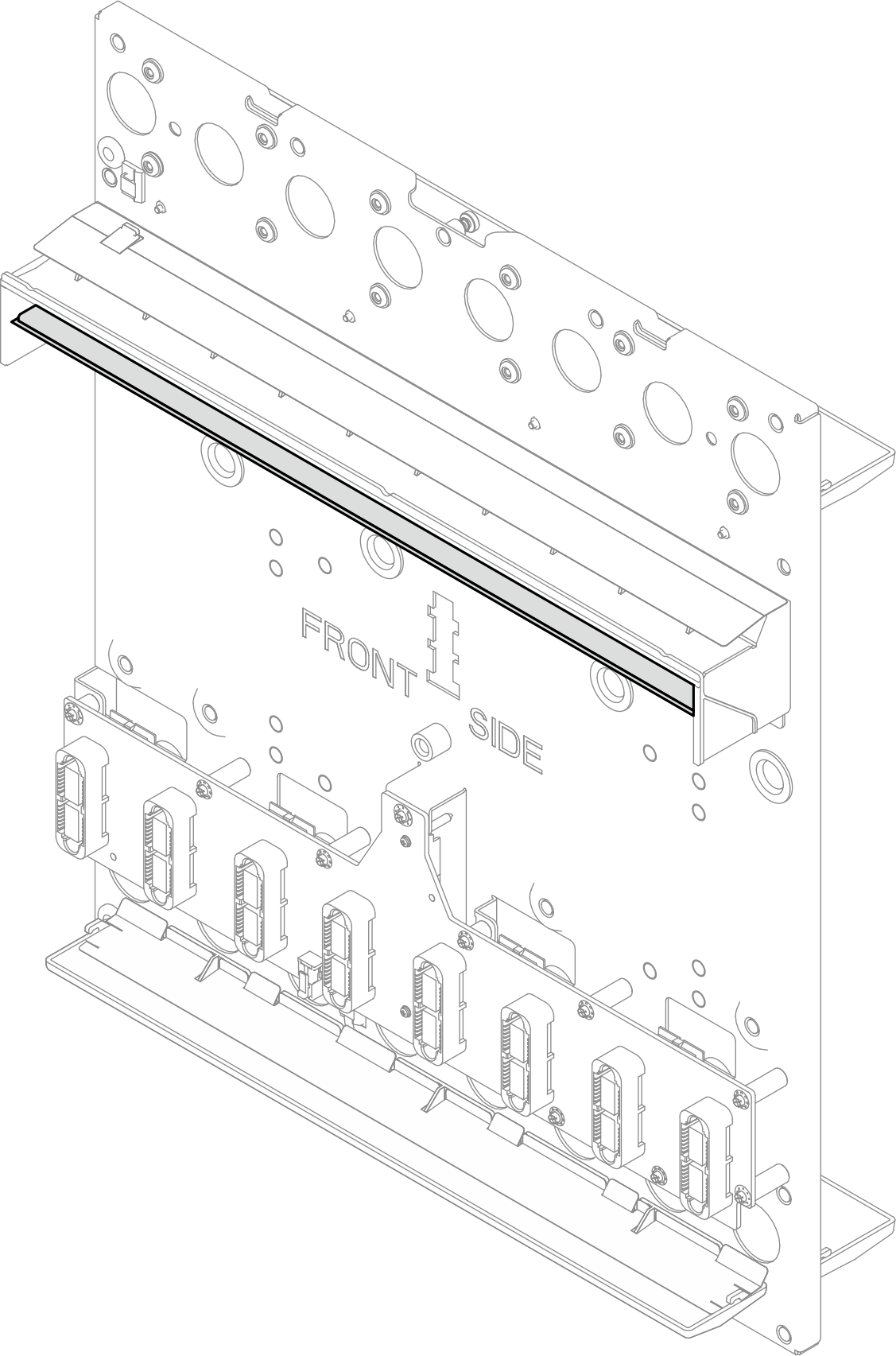 FRONT

SIDE