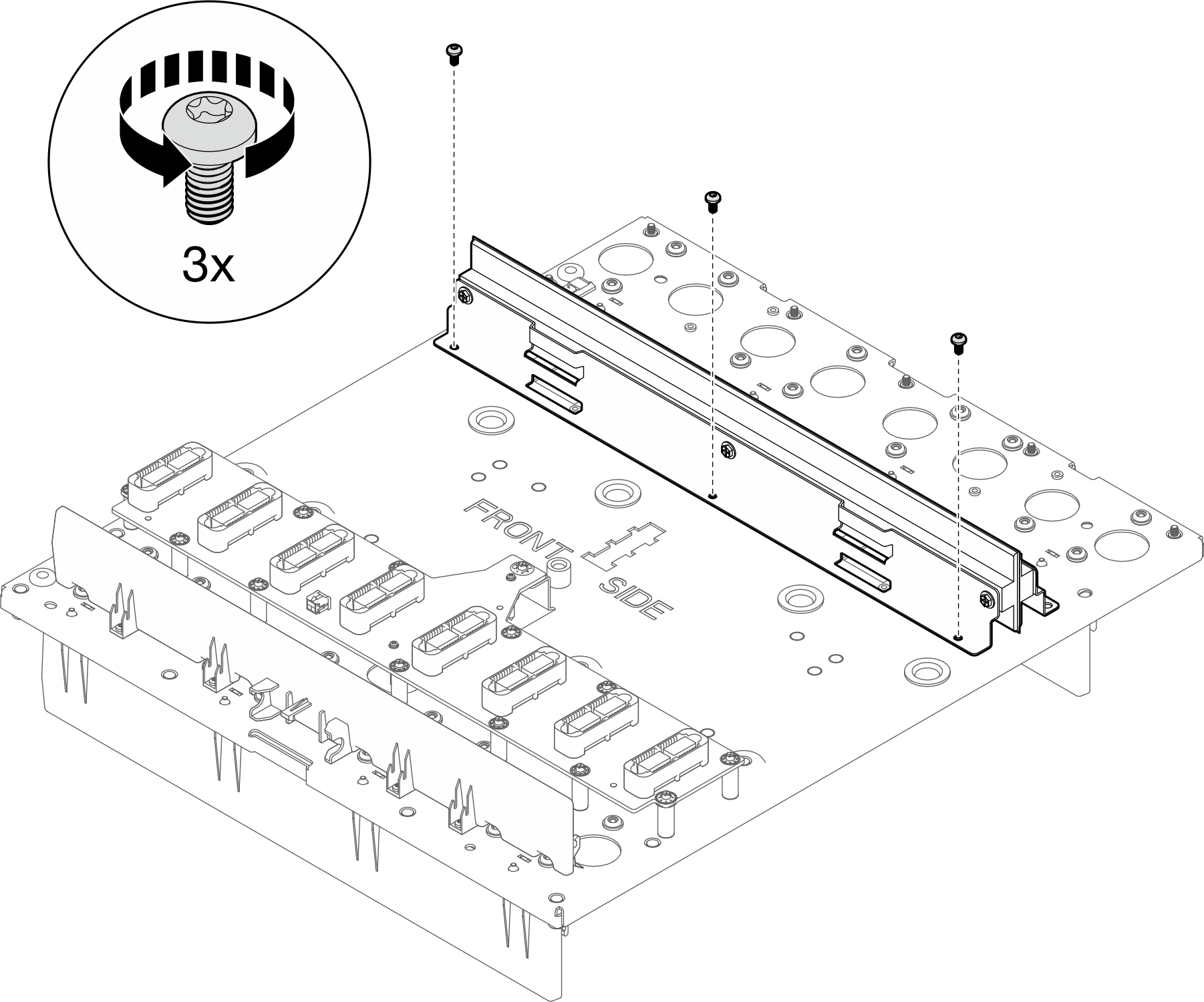 3x

FRONT SIDE