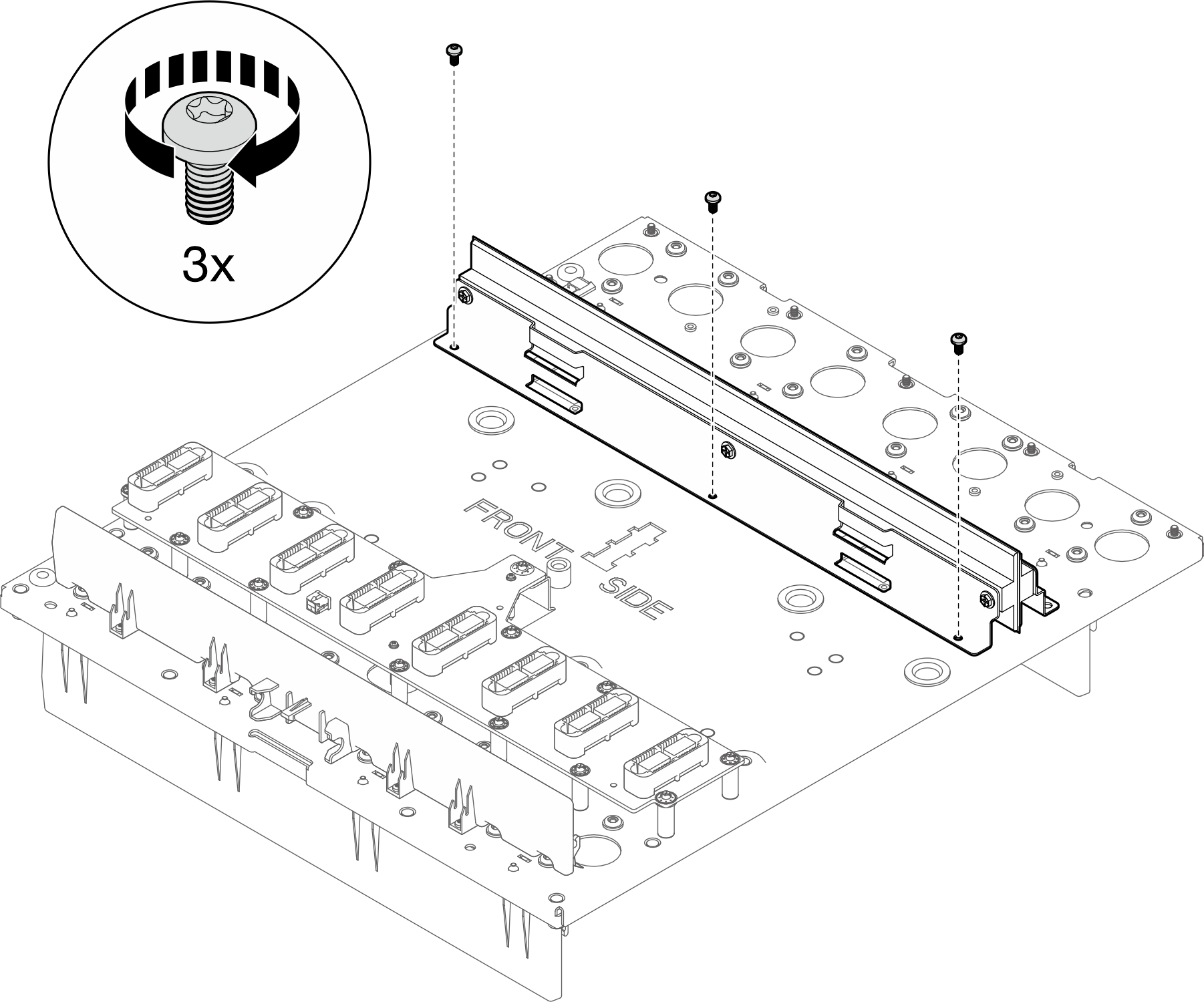 3x

FRONT

SIDE