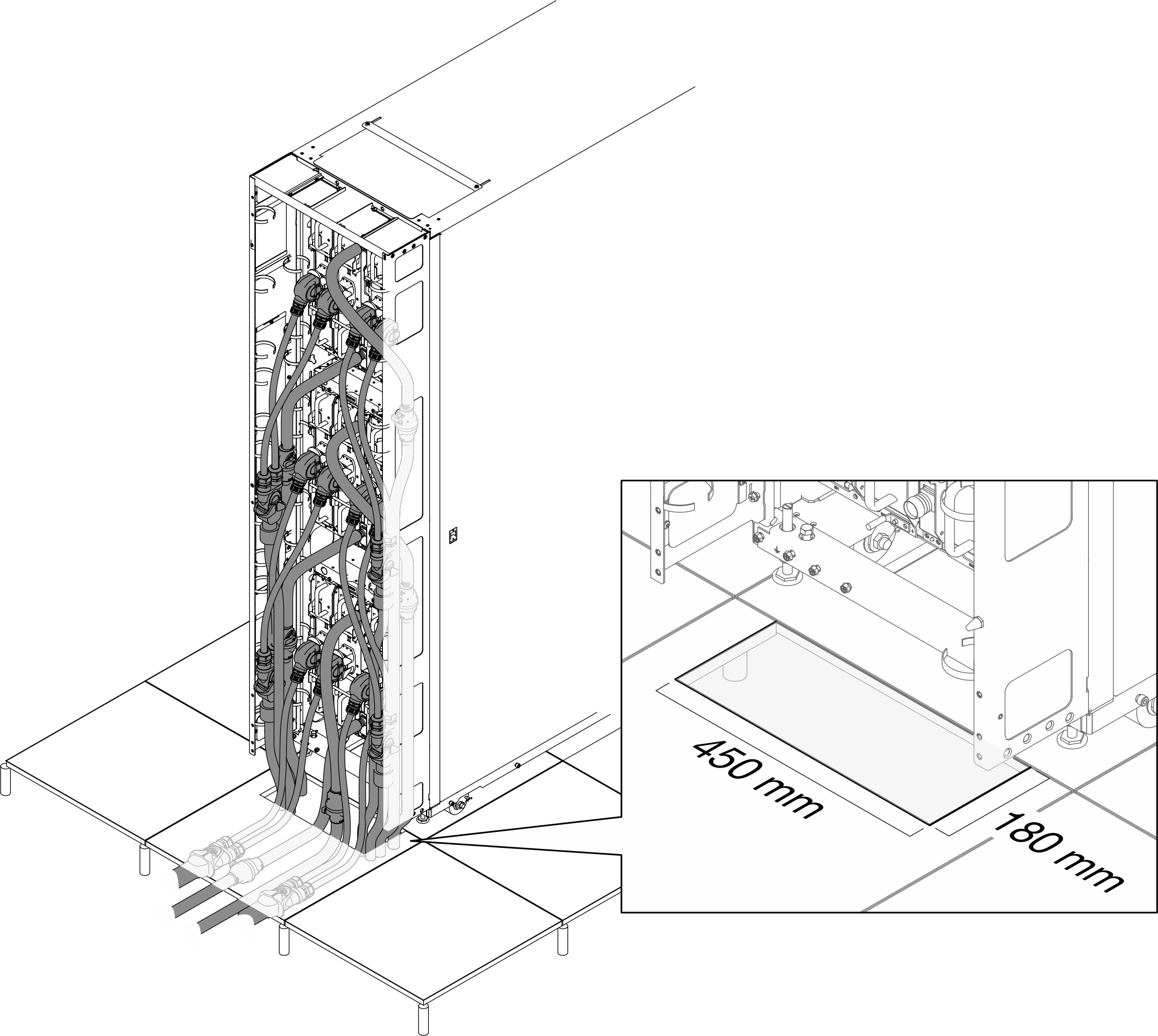 450 mm

180 mm