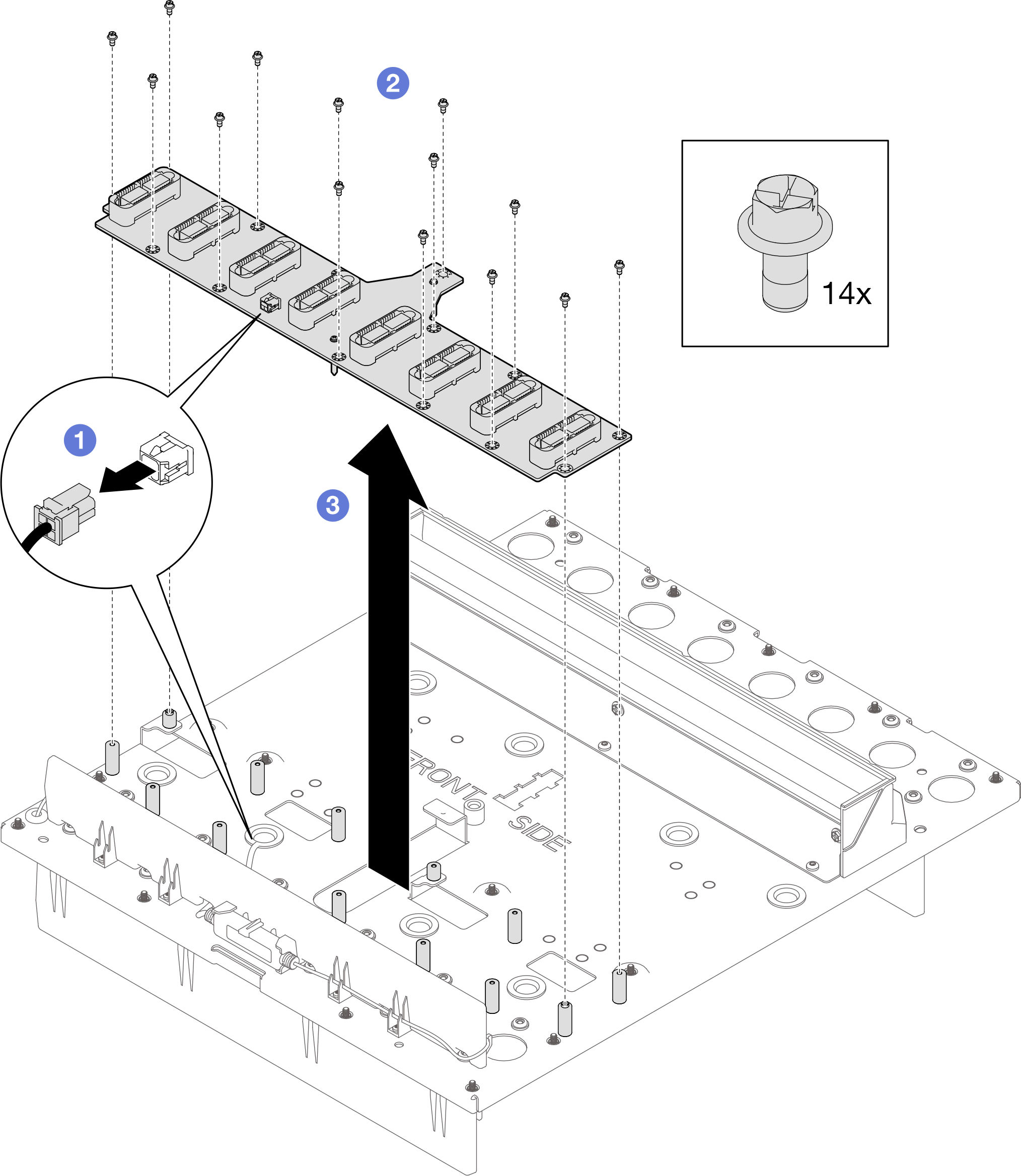 2

14x

1

3

FRONT SIDE