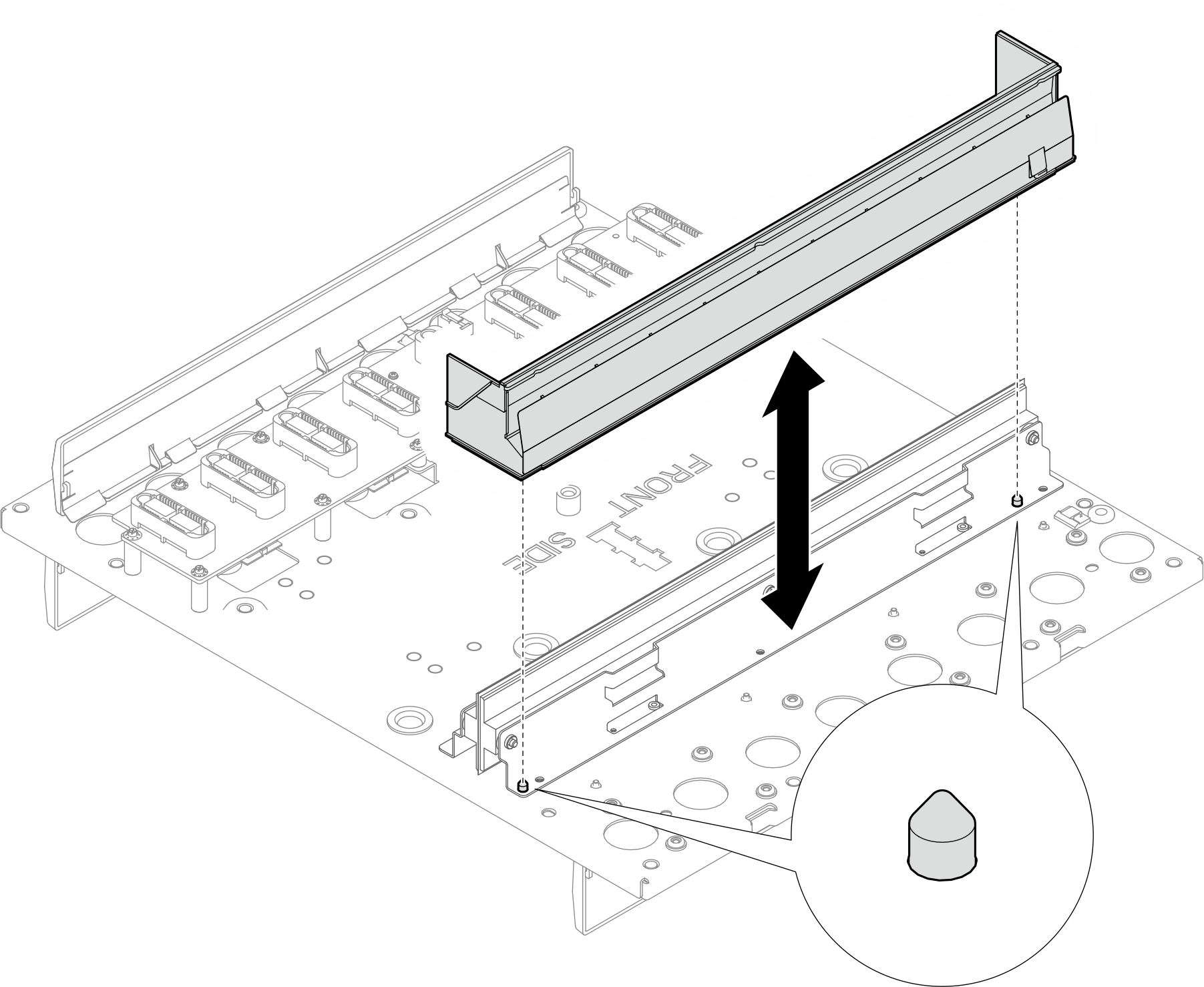 FRONT
SIDE