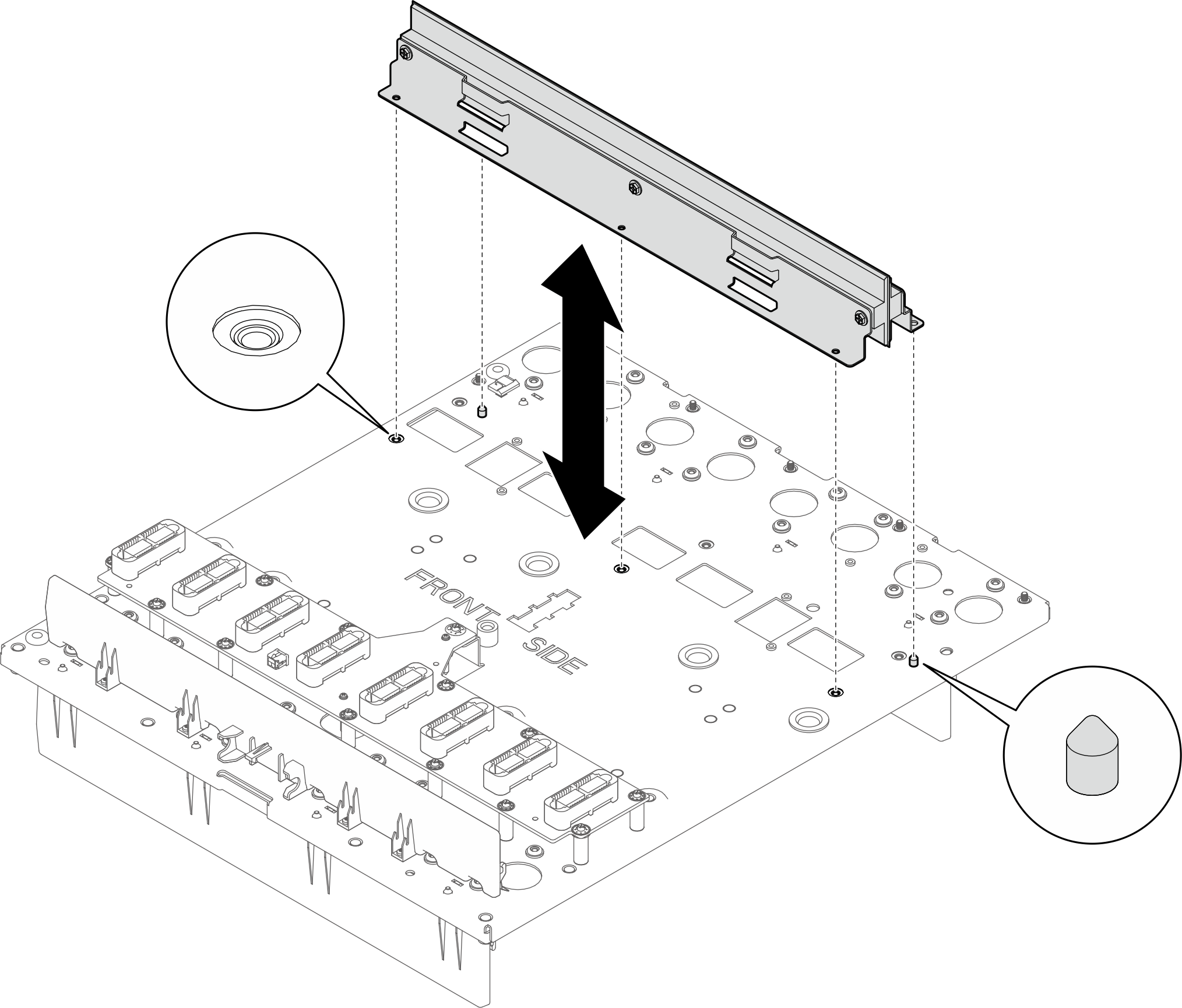 FRONT SIDE