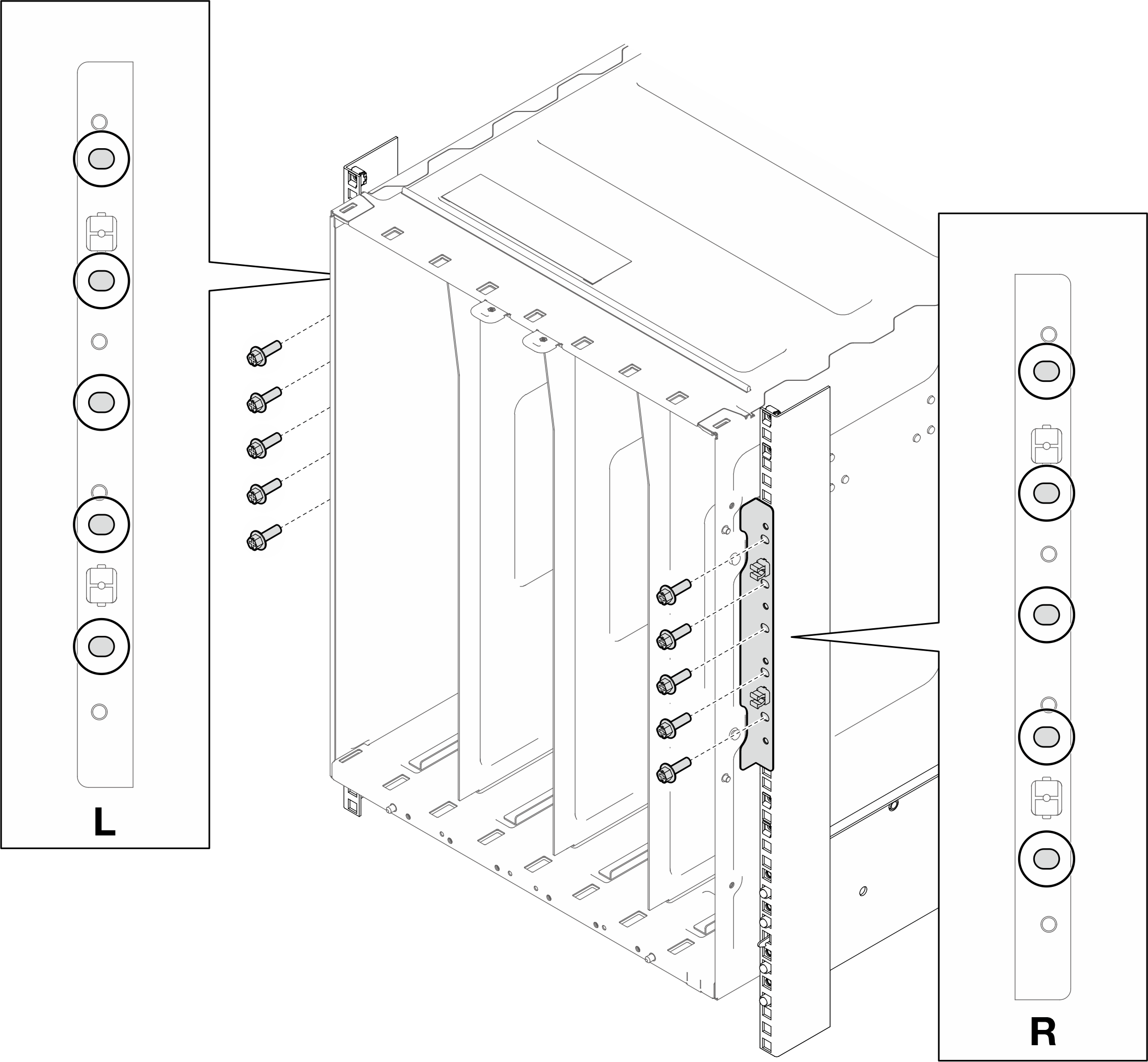 L

R