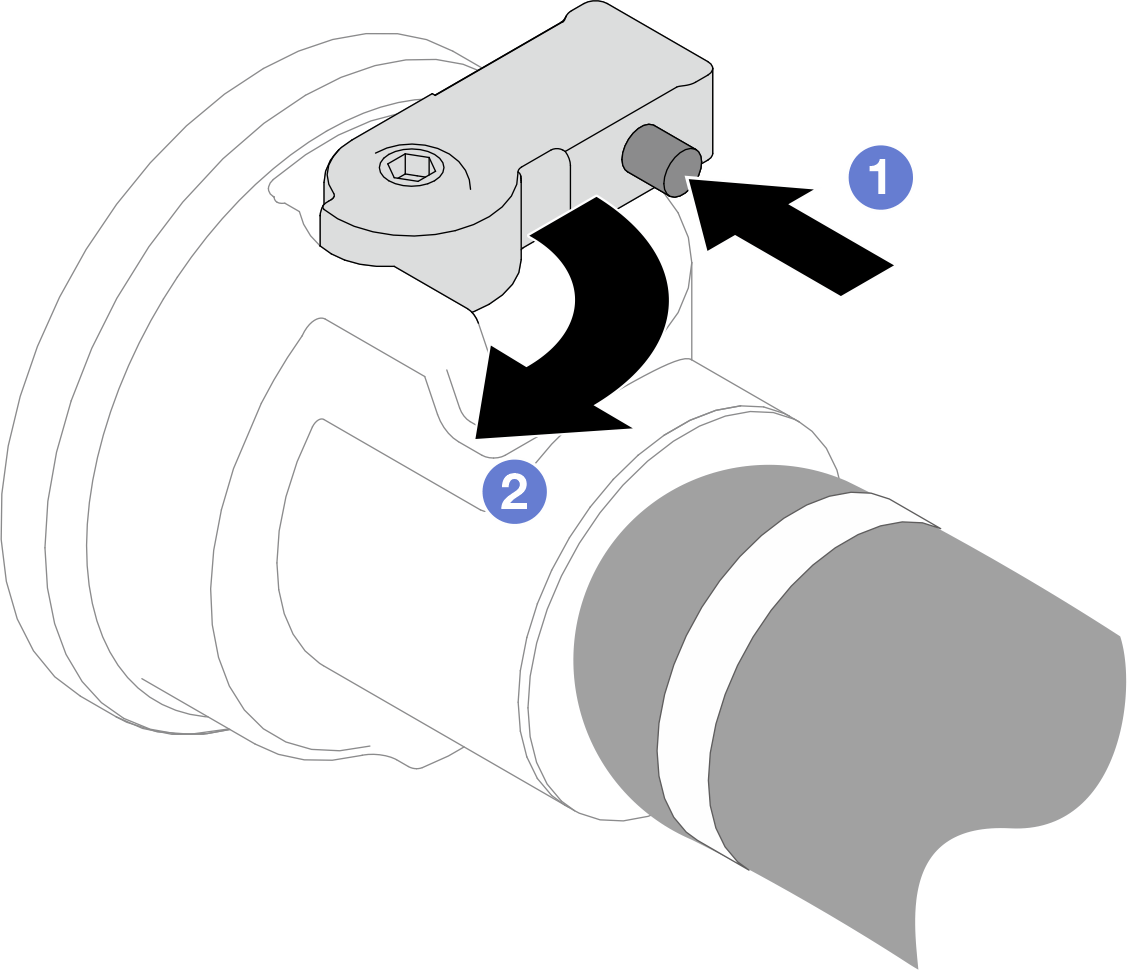 1
2