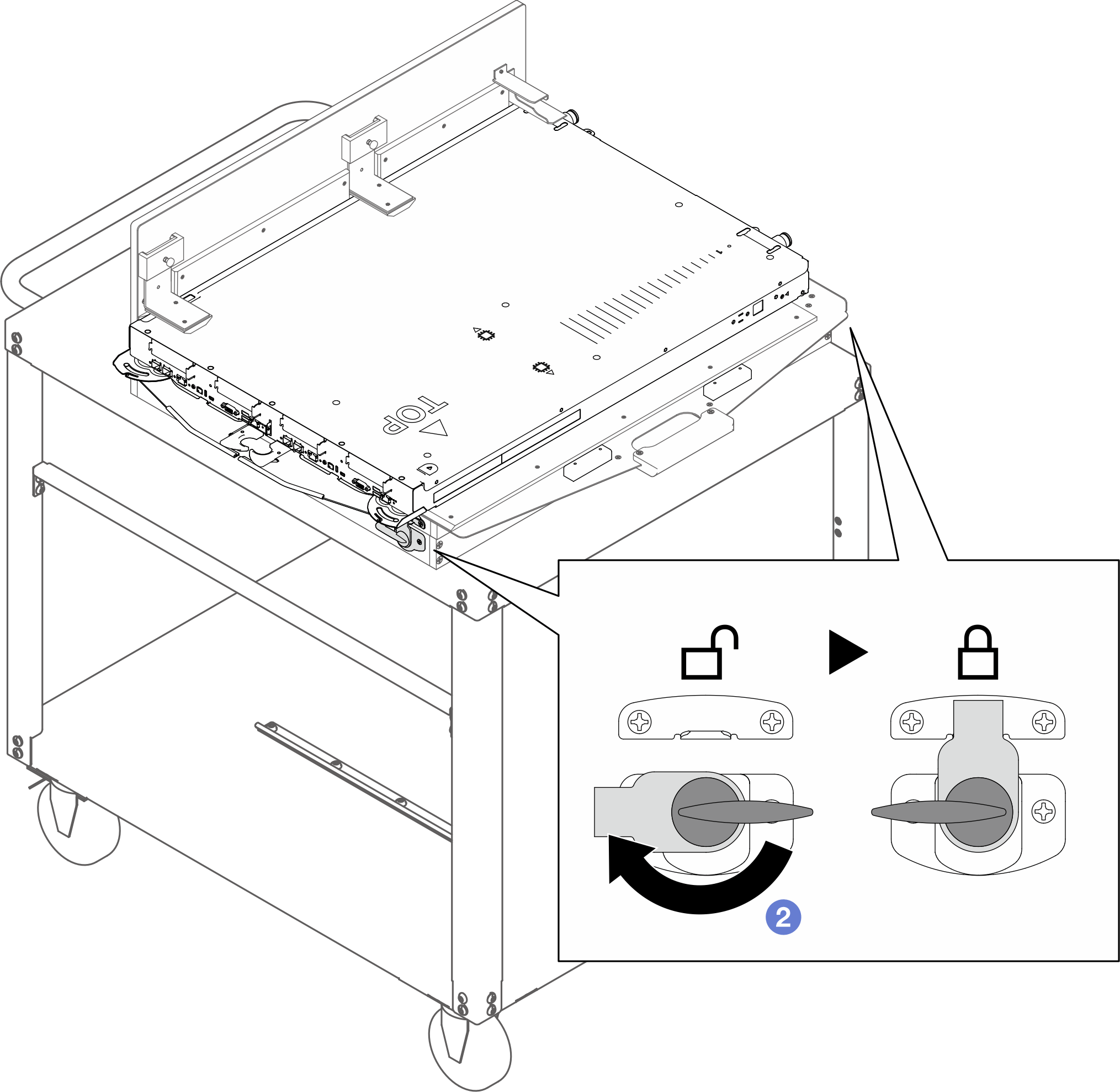 TOP

2