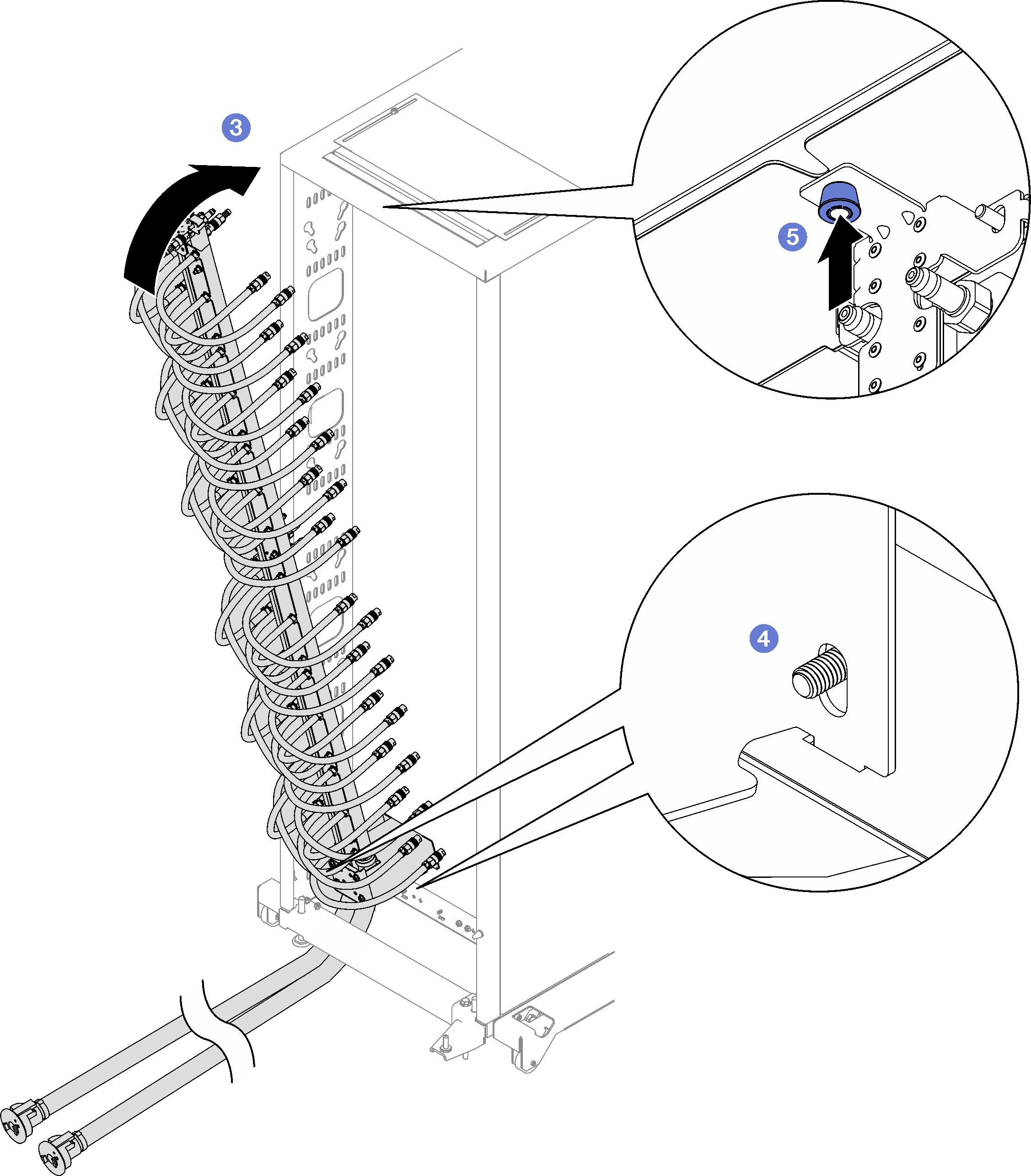 3
5
4