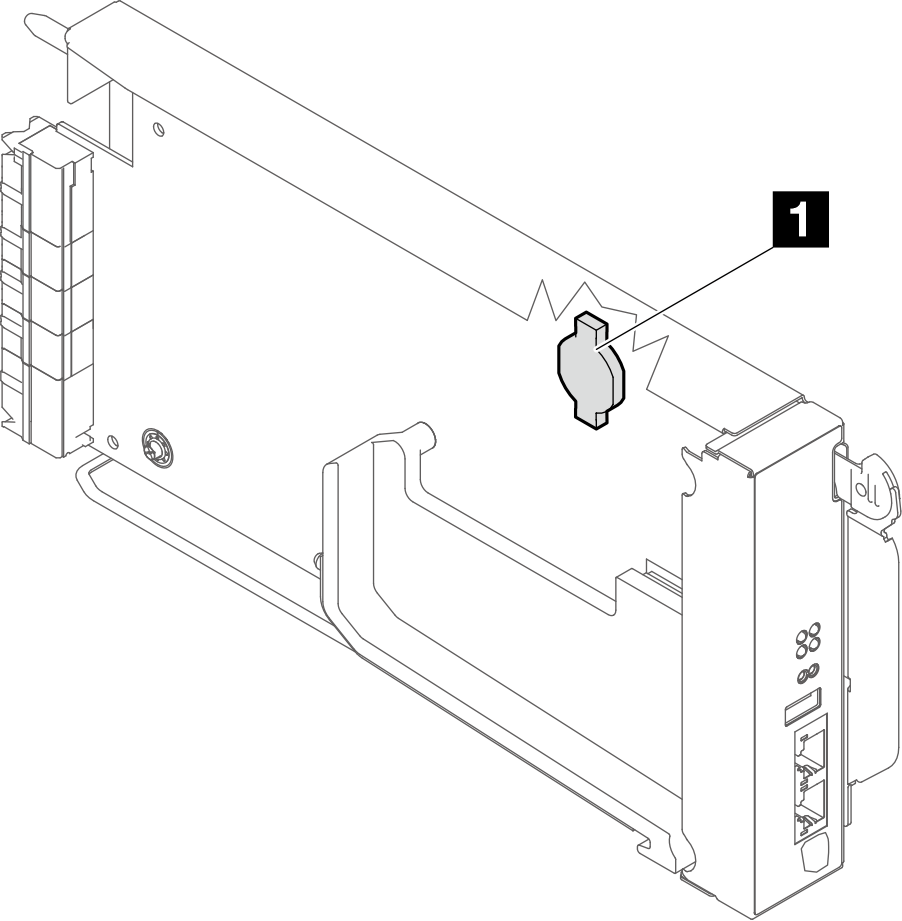 1