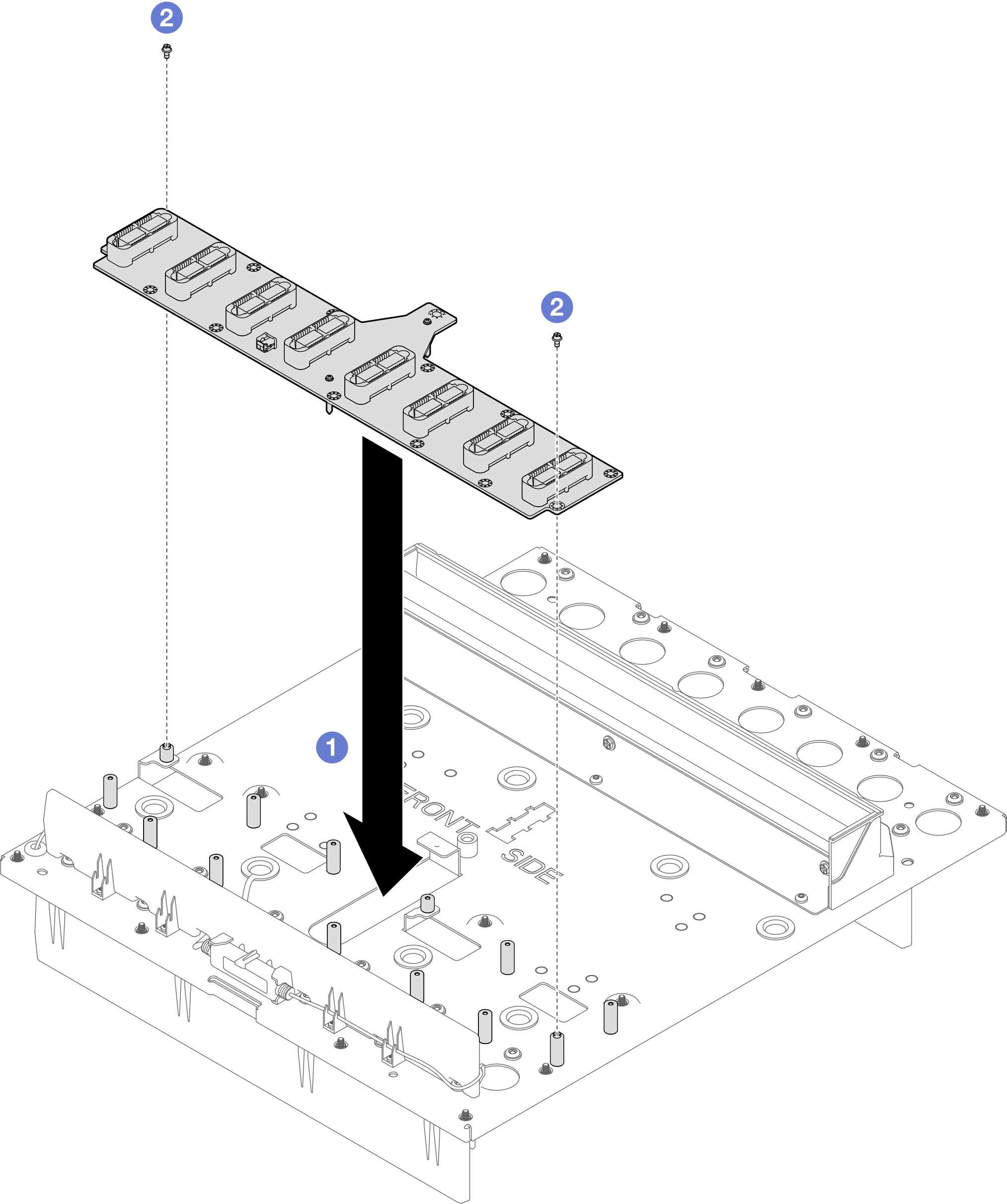 2
2
1
FRONT
SIDE