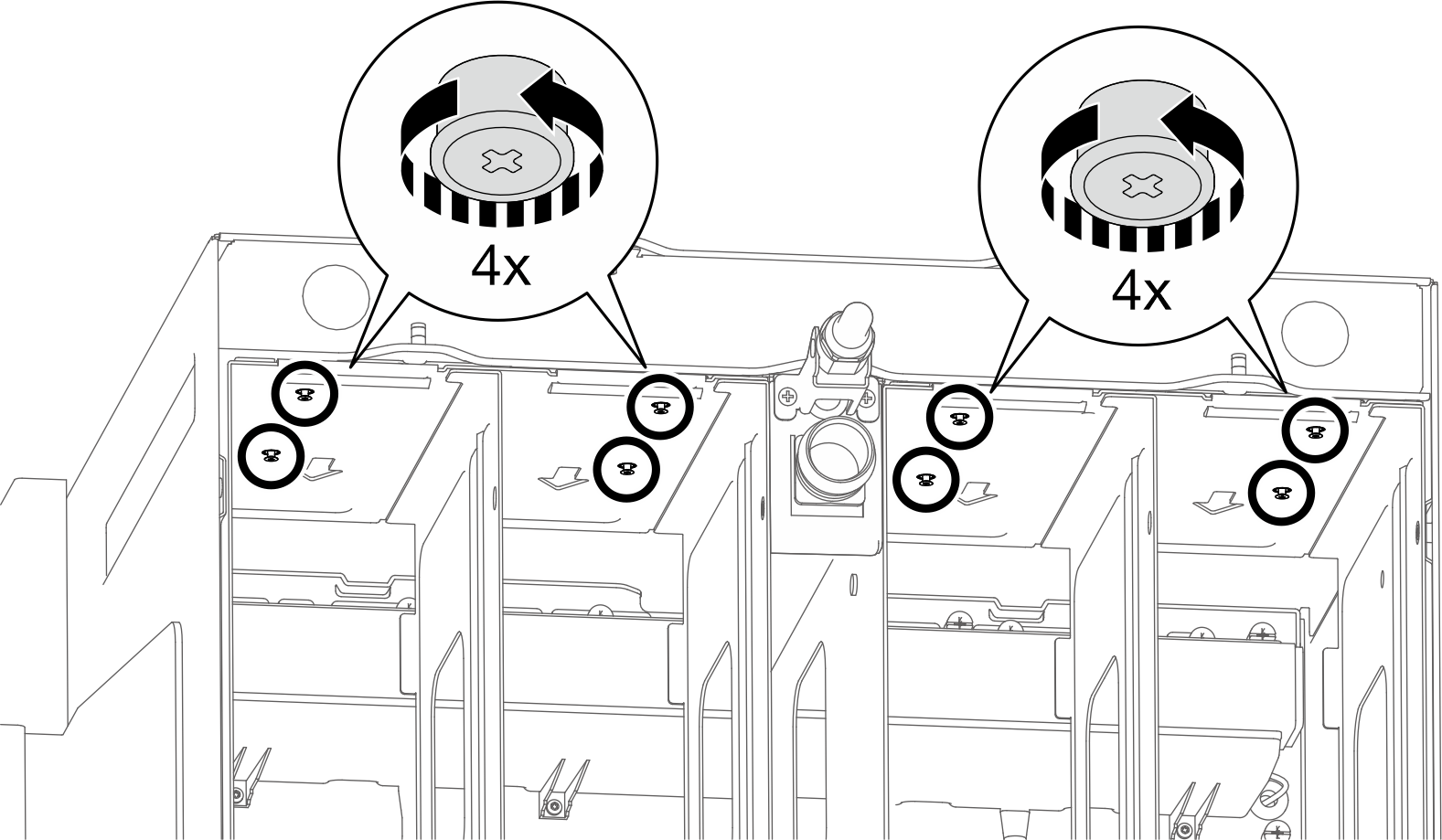 4x

4x