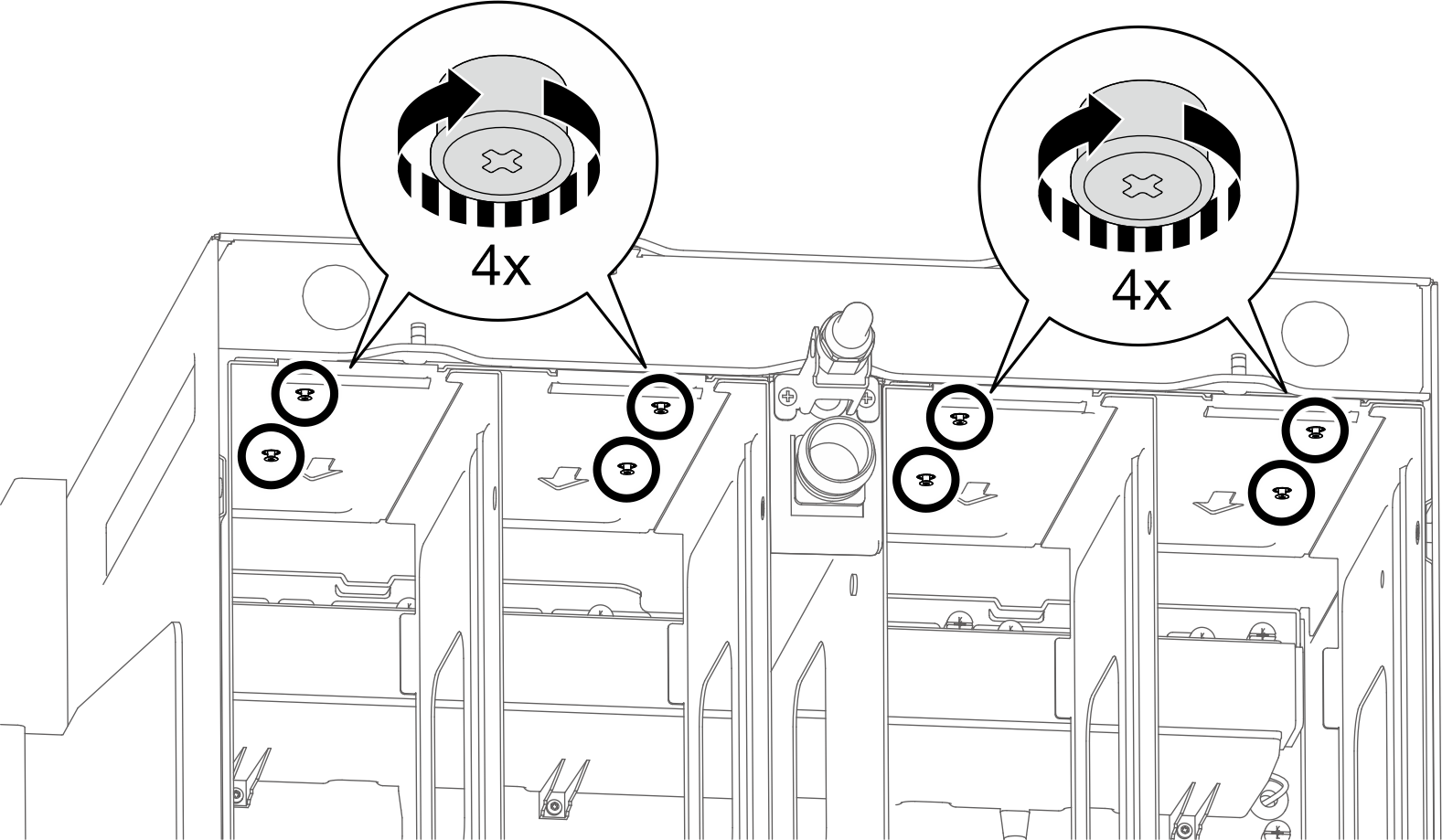 4x

4x