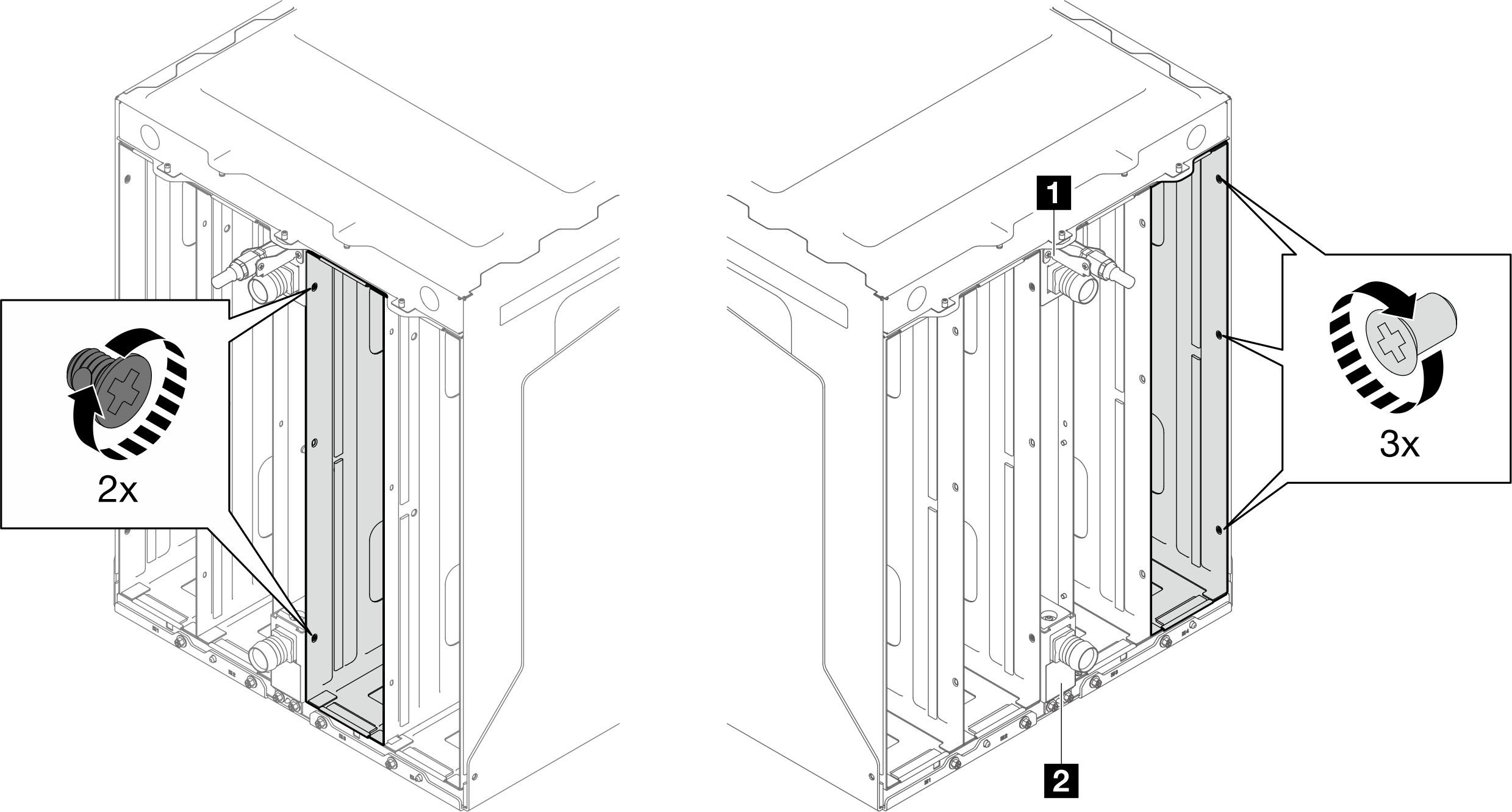 2x

1

3x

2